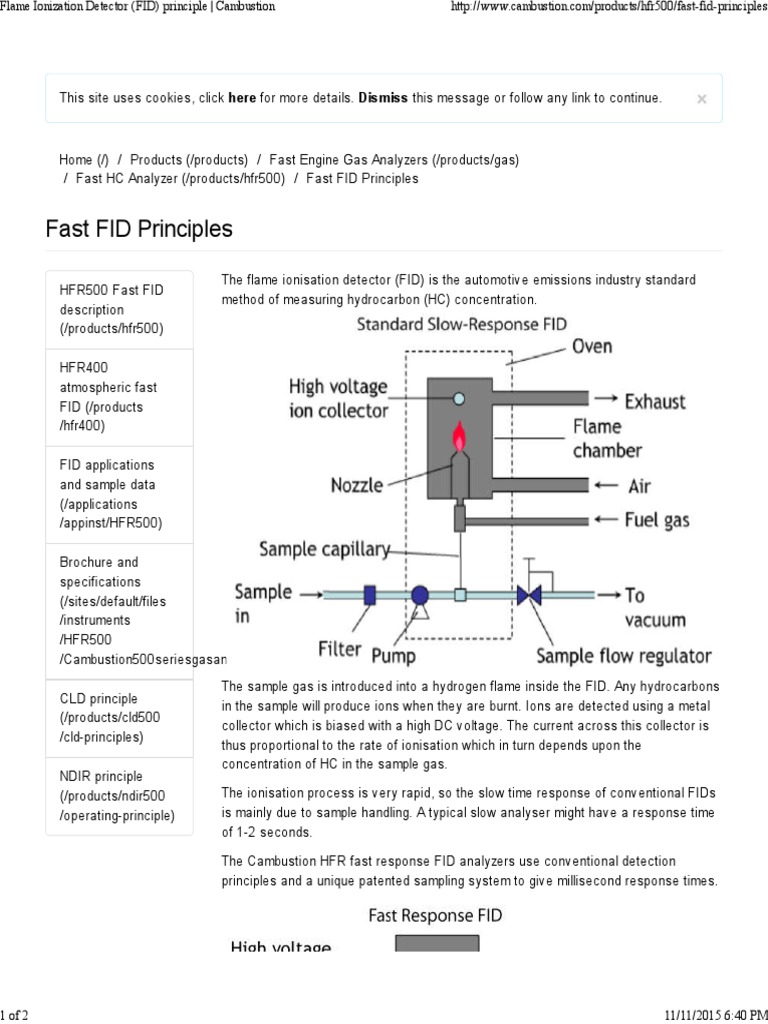 Flame Ionization Detector (FID) principle | Cambustion http://www.cambustion.com/products/hfr500/fast-fid-principles

This site uses cookies, click here for more details. Dismiss this message or follow any link to continue. ×

Home (/) / Products (/products) / Fast Engine Gas Analyzers (/products/gas) / Fast HC Analyzer (/products/hfr500) / Fast FID Principles

Fast FID Principles

HFR500 Fast FID description (/products/hfr500)

HFR400 atmospheric fast FID (/products /hfr400)

FID applications and sample data (/applications /appinst/HFR500)

Brochure and specifications (/sites/default/files /instruments /HFR500 /Cambustion500seriesgasan

CLD principle (/products/cld500 /cld-principles)

NDIR principle (/products/ndir500 /operating-principle)

The flame ionisation detector (FID) is the automotive emissions industry standard method of measuring hydrocarbon (HC) concentration.

Standard Slow-Response FID
Oven
High voltage ion collector
Exhaust
Flame chamber
Nozzle
Air
Fuel gas
Sample capillary
Sample in
To vacuum
Filter
Pump
Sample flow regulator

The sample gas is introduced into a hydrogen flame inside the FID. Any hydrocarbons in the sample will produce ions when they are burnt. Ions are detected using a metal collector which is biased with a high DC voltage. The current across this collector is thus proportional to the rate of ionisation which in turn depends upon the concentration of HC in the sample gas.

The ionisation process is very rapid, so the slow time response of conventional FIDs is mainly due to sample handling. A typical slow analyser might have a response time of 1-2 seconds.

The Cambustion HFR fast response FID analyzers use conventional detection principles and a unique patented sampling system to give millisecond response times.

Fast Response FID
High voltage

1 of 2 11/11/2015 6:40 PM