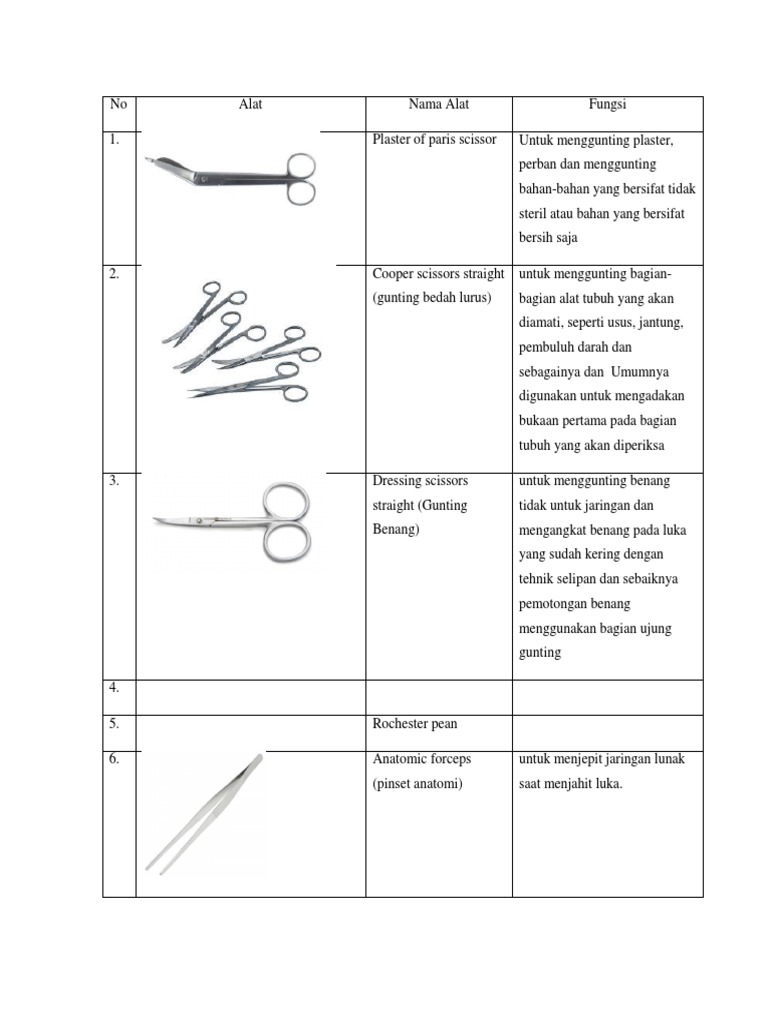 | No | Alat | Nama Alat | Fungsi |
|---|---|---|---|
| 1. | | Plaster of paris scissor | Untuk menggunting plaster, perban dan menggunting bahan-bahan yang bersifat tidak steril atau bahan yang bersifat bersih saja |
| 2. | | Cooper scissors straight (gunting bedah lurus) | untuk menggunting bagian-bagian alat tubuh yang akan diamati, seperti usus, jantung, pembuluh darah dan sebagainya dan Umumnya digunakan untuk mengadakan bukaan pertama pada bagian tubuh yang akan diperiksa |
| 3. | | Dressing scissors straight (Gunting Benang) | untuk menggunting benang tidak untuk jaringan dan mengangkat benang pada luka yang sudah kering dengan tehnik selipan dan sebaiknya pemotongan benang menggunakan bagian ujung gunting |
| 4. | | | |
| 5. | | Rochester pean | |
| 6. | | Anatomic forceps (pinset anatomi) | untuk menjepit jaringan lunak saat menjahit luka. |