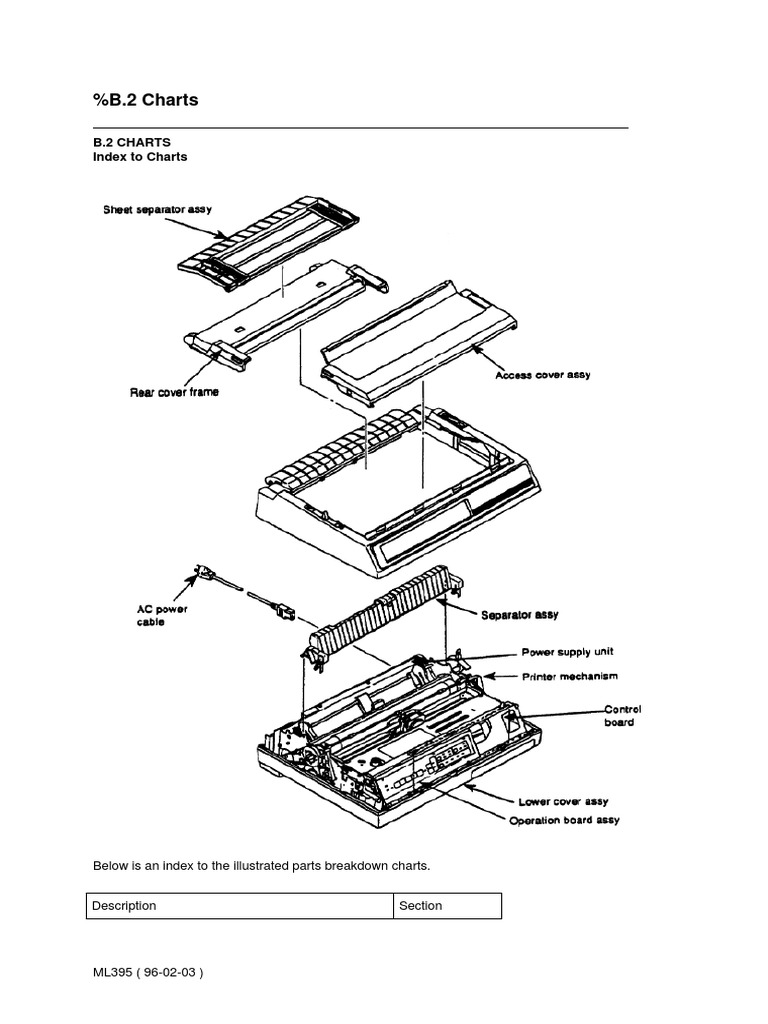 %B.2 Charts

B.2 CHARTS
Index to Charts

Sheet separator assy

Rear cover frame

Access cover assy

AC power cable

Separator assy

Power supply unit

Printer mechanism

Control board

Lower cover assy

Operation board assy

Below is an index to the illustrated parts breakdown charts.

| Description | Section |
|---|---|

ML395 ( 96-02-03 )