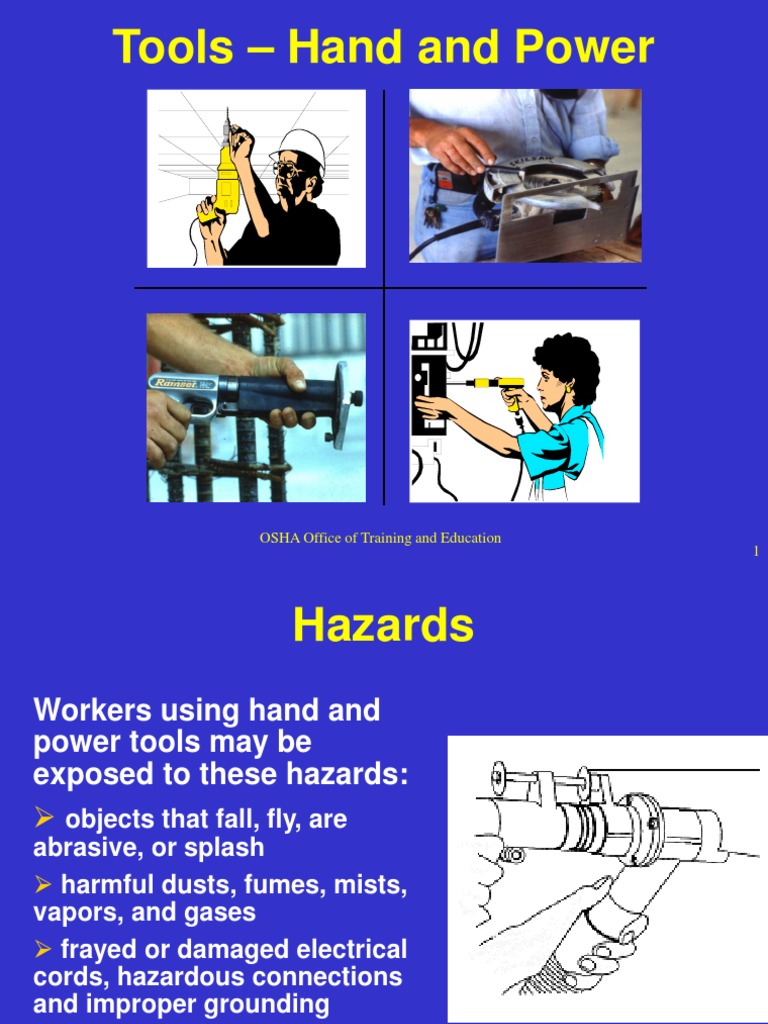 Tools – Hand and Power

SKILSAW

Ramset

OSHA Office of Training and Education

1

Hazards

Workers using hand and power tools may be exposed to these hazards:

➢ objects that fall, fly, are abrasive, or splash

➢ harmful dusts, fumes, mists, vapors, and gases

➢ frayed or damaged electrical cords, hazardous connections and improper grounding