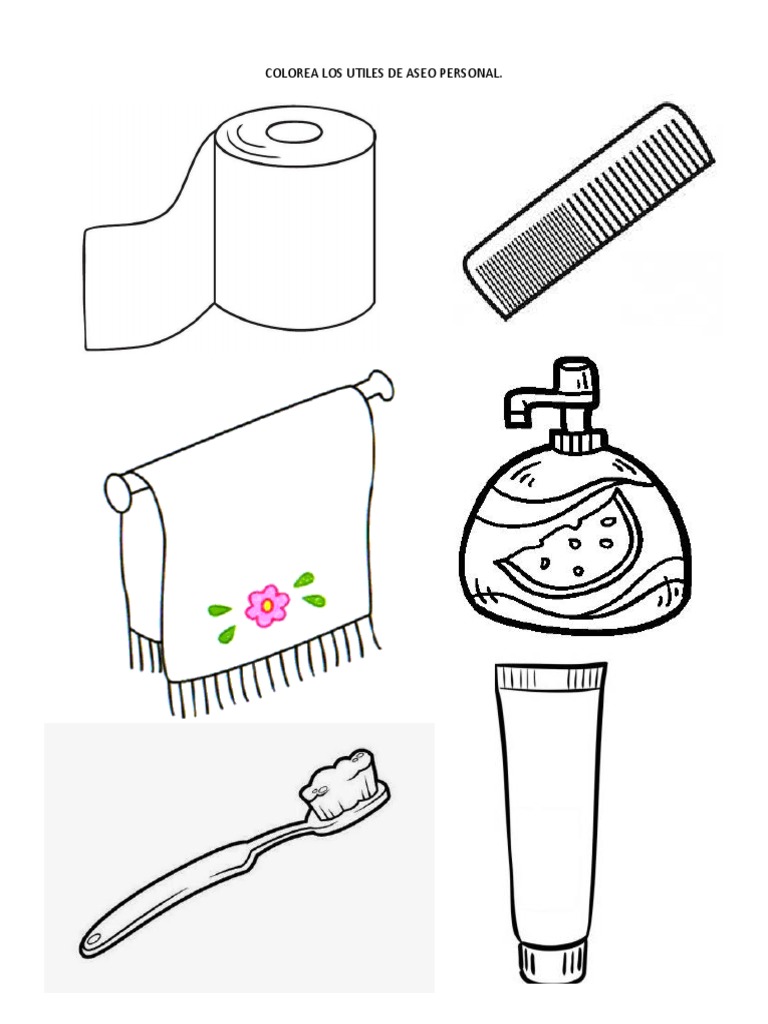 COLOREA LOS UTILES DE ASEO PERSONAL.