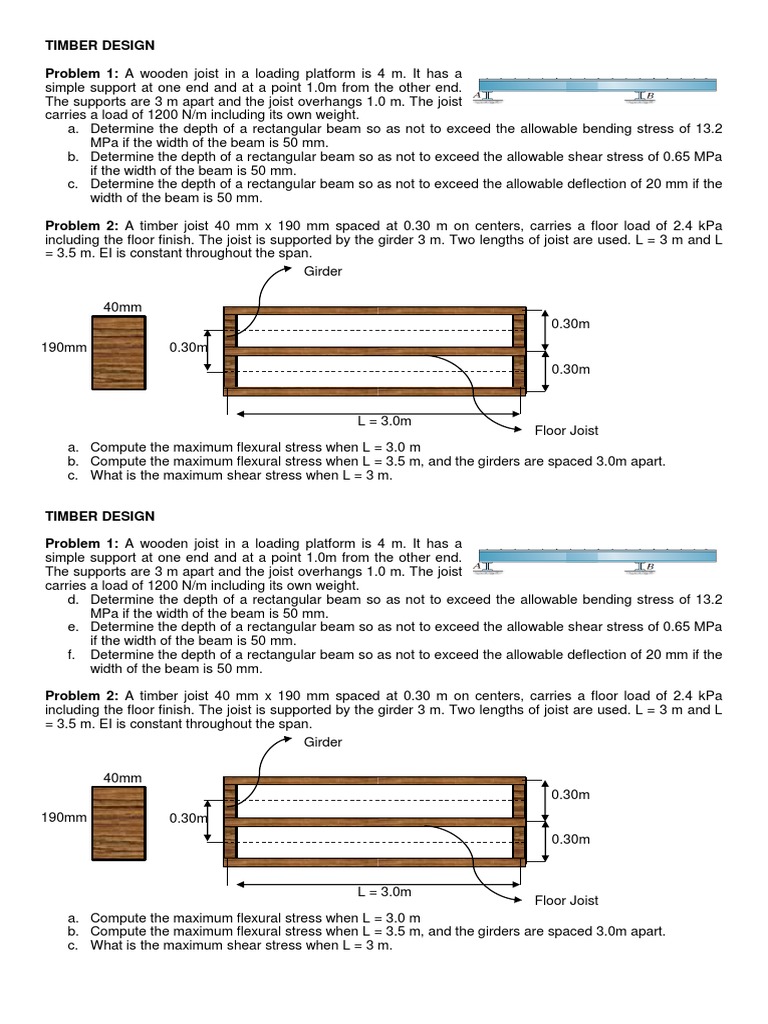 TIMBER DESIGN

Problem 1: A wooden joist in a loading platform is 4 m. It has a simple support at one end and at a point 1.0m from the other end. The supports are 3 m apart and the joist overhangs 1.0 m. The joist carries a load of 1200 N/m including its own weight.

A B

a. Determine the depth of a rectangular beam so as not to exceed the allowable bending stress of 13.2 MPa if the width of the beam is 50 mm.
b. Determine the depth of a rectangular beam so as not to exceed the allowable shear stress of 0.65 MPa if the width of the beam is 50 mm.
c. Determine the depth of a rectangular beam so as not to exceed the allowable deflection of 20 mm if the width of the beam is 50 mm.

Problem 2: A timber joist 40 mm x 190 mm spaced at 0.30 m on centers, carries a floor load of 2.4 kPa including the floor finish. The joist is supported by the girder 3 m. Two lengths of joist are used. L = 3 m and L = 3.5 m. EI is constant throughout the span.

Girder

40mm

190mm

0.30m

0.30m

0.30m

L = 3.0m

Floor Joist

a. Compute the maximum flexural stress when L = 3.0 m
b. Compute the maximum flexural stress when L = 3.5 m, and the girders are spaced 3.0m apart.
c. What is the maximum shear stress when L = 3 m.

TIMBER DESIGN

Problem 1: A wooden joist in a loading platform is 4 m. It has a simple support at one end and at a point 1.0m from the other end. The supports are 3 m apart and the joist overhangs 1.0 m. The joist carries a load of 1200 N/m including its own weight.

A B

d. Determine the depth of a rectangular beam so as not to exceed the allowable bending stress of 13.2 MPa if the width of the beam is 50 mm.
e. Determine the depth of a rectangular beam so as not to exceed the allowable shear stress of 0.65 MPa if the width of the beam is 50 mm.
f. Determine the depth of a rectangular beam so as not to exceed the allowable deflection of 20 mm if the width of the beam is 50 mm.

Problem 2: A timber joist 40 mm x 190 mm spaced at 0.30 m on centers, carries a floor load of 2.4 kPa including the floor finish. The joist is supported by the girder 3 m. Two lengths of joist are used. L = 3 m and L = 3.5 m. EI is constant throughout the span.

Girder

40mm

190mm

0.30m

0.30m

0.30m

L = 3.0m

Floor Joist

a. Compute the maximum flexural stress when L = 3.0 m
b. Compute the maximum flexural stress when L = 3.5 m, and the girders are spaced 3.0m apart.
c. What is the maximum shear stress when L = 3 m.