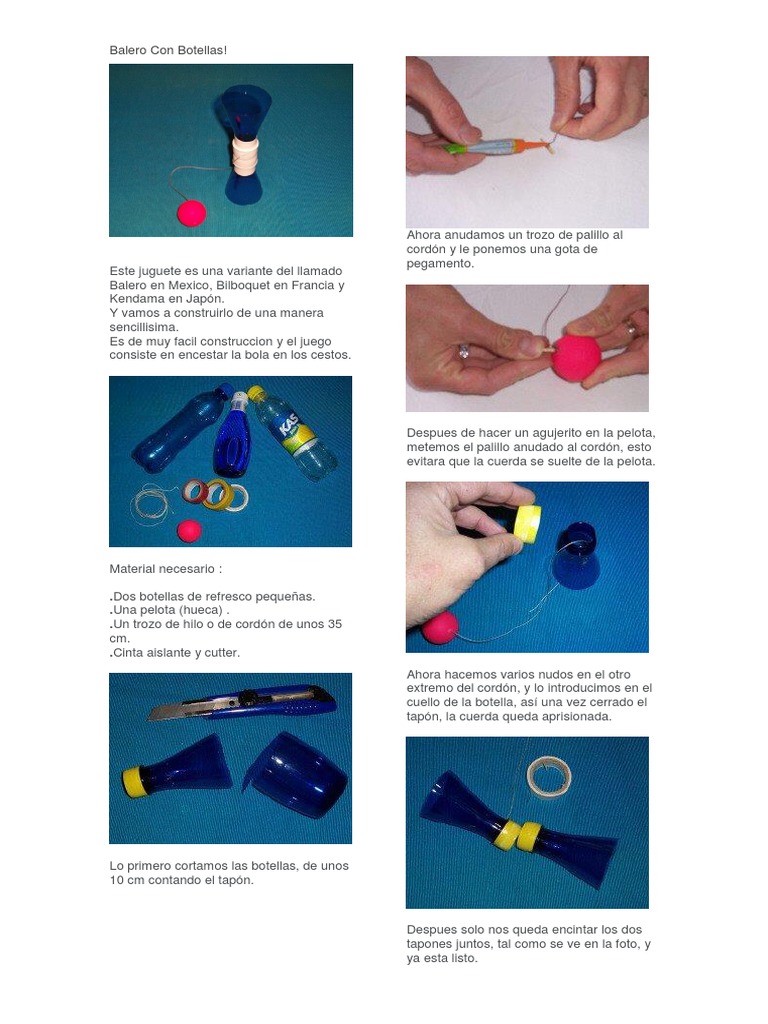 Balero Con Botellas!

Este juguete es una variante del llamado Balero en Mexico, Bilboquet en Francia y Kendama en Japón.
Y vamos a construirlo de una manera sencillisima.
Es de muy facil construccion y el juego consiste en encestar la bola en los cestos.

KAS

Material necesario :

.Dos botellas de refresco pequeñas.
.Una pelota (hueca) .
.Un trozo de hilo o de cordón de unos 35 cm.
.Cinta aislante y cutter.

Lo primero cortamos las botellas, de unos 10 cm contando el tapón.

Ahora anudamos un trozo de palillo al cordón y le ponemos una gota de pegamento.

Despues de hacer un agujerito en la pelota, metemos el palillo anudado al cordón, esto evitara que la cuerda se suelte de la pelota.

Ahora hacemos varios nudos en el otro extremo del cordón, y lo introducimos en el cuello de la botella, así una vez cerrado el tapón, la cuerda queda aprisionada.

Despues solo nos queda encintar los dos tapones juntos, tal como se ve en la foto, y ya esta listo.