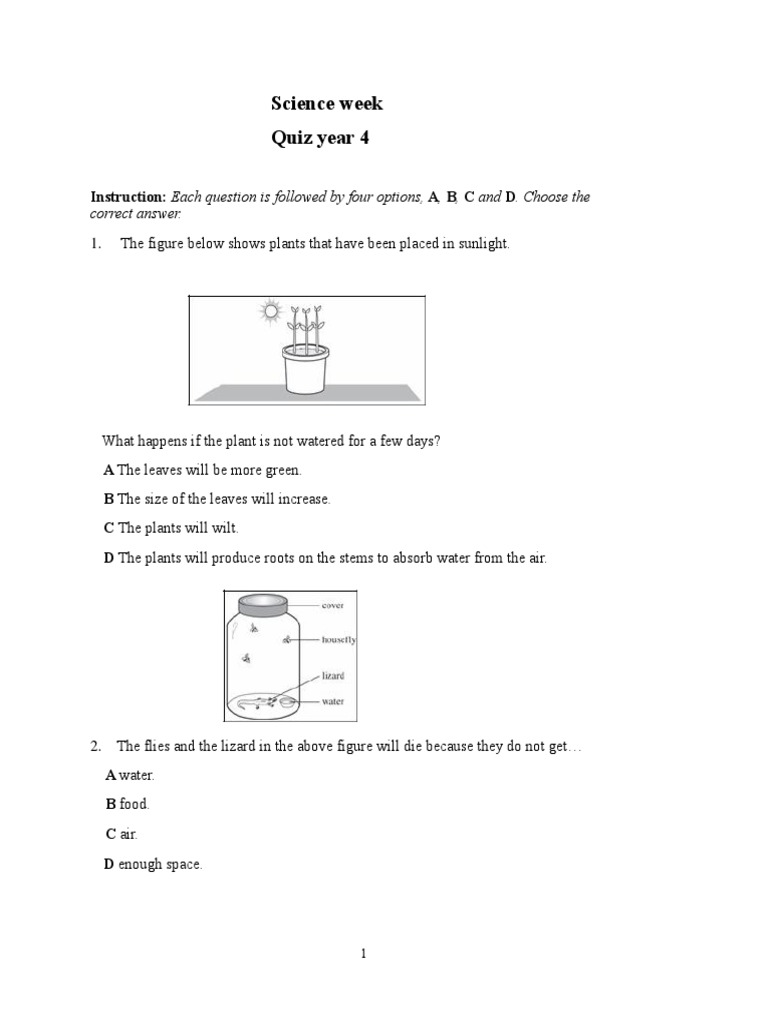 Science week

Quiz year 4

Instruction: Each question is followed by four options, A, B, C and D. Choose the correct answer.

1. The figure below shows plants that have been placed in sunlight.

What happens if the plant is not watered for a few days?

A The leaves will be more green.

B The size of the leaves will increase.

C The plants will wilt.

D The plants will produce roots on the stems to absorb water from the air.

cover

housefly

lizard

water

2. The flies and the lizard in the above figure will die because they do not get…

A water.

B food.

C air.

D enough space.

1