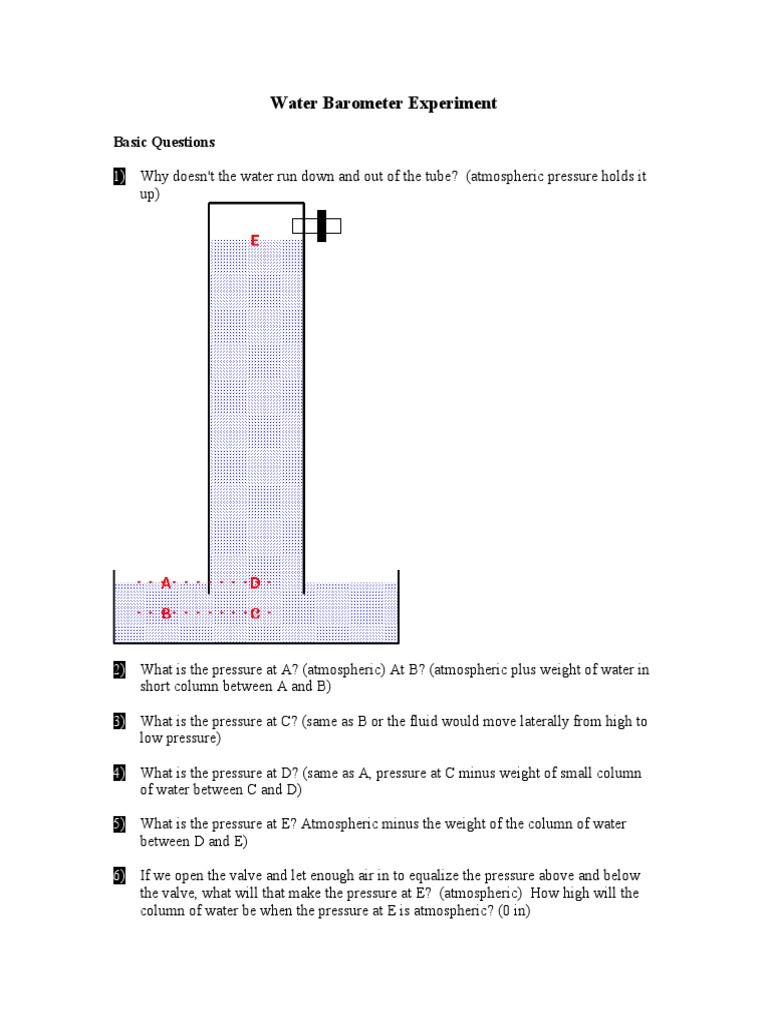 Water Barometer Experiment

Basic Questions

1) Why doesn't the water run down and out of the tube? (atmospheric pressure holds it up)

E

A D

B C

2) What is the pressure at A? (atmospheric) At B? (atmospheric plus weight of water in short column between A and B)

3) What is the pressure at C? (same as B or the fluid would move laterally from high to low pressure)

4) What is the pressure at D? (same as A, pressure at C minus weight of small column of water between C and D)

5) What is the pressure at E? Atmospheric minus the weight of the column of water between D and E)

6) If we open the valve and let enough air in to equalize the pressure above and below the valve, what will that make the pressure at E? (atmospheric) How high will the column of water be when the pressure at E is atmospheric? (0 in)