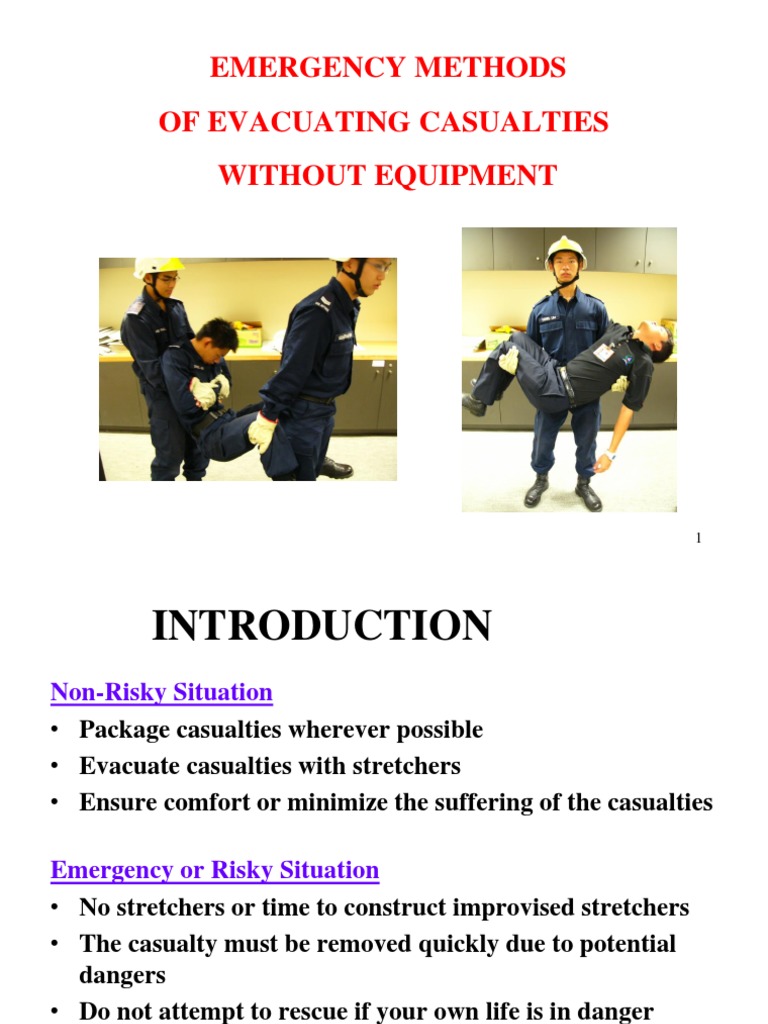 EMERGENCY METHODS
OF EVACUATING CASUALTIES
WITHOUT EQUIPMENT

1

INTRODUCTION

Non-Risky Situation
• Package casualties wherever possible
• Evacuate casualties with stretchers
• Ensure comfort or minimize the suffering of the casualties

Emergency or Risky Situation
• No stretchers or time to construct improvised stretchers
• The casualty must be removed quickly due to potential dangers
• Do not attempt to rescue if your own life is in danger