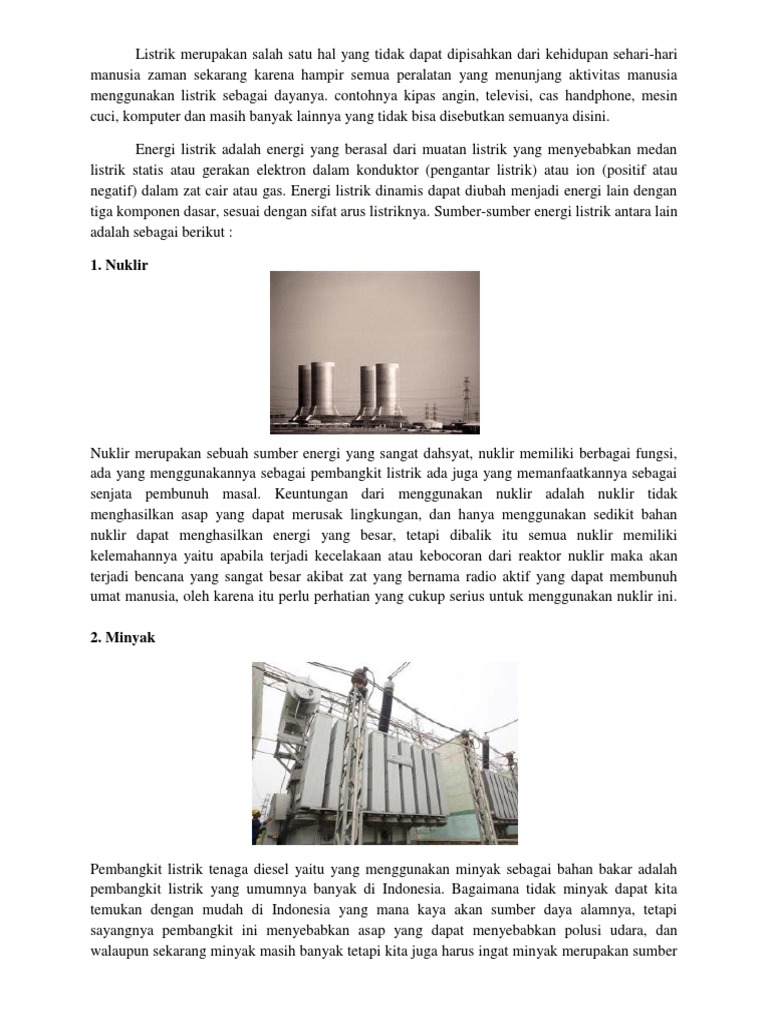 Listrik merupakan salah satu hal yang tidak dapat dipisahkan dari kehidupan sehari-hari manusia zaman sekarang karena hampir semua peralatan yang menunjang aktivitas manusia menggunakan listrik sebagai dayanya. contohnya kipas angin, televisi, cas handphone, mesin cuci, komputer dan masih banyak lainnya yang tidak bisa disebutkan semuanya disini.

Energi listrik adalah energi yang berasal dari muatan listrik yang menyebabkan medan listrik statis atau gerakan elektron dalam konduktor (pengantar listrik) atau ion (positif atau negatif) dalam zat cair atau gas. Energi listrik dinamis dapat diubah menjadi energi lain dengan tiga komponen dasar, sesuai dengan sifat arus listriknya. Sumber-sumber energi listrik antara lain adalah sebagai berikut :

1. Nuklir

Nuklir merupakan sebuah sumber energi yang sangat dahsyat, nuklir memiliki berbagai fungsi, ada yang menggunakannya sebagai pembangkit listrik ada juga yang memanfaatkannya sebagai senjata pembunuh masal. Keuntungan dari menggunakan nuklir adalah nuklir tidak menghasilkan asap yang dapat merusak lingkungan, dan hanya menggunakan sedikit bahan nuklir dapat menghasilkan energi yang besar, tetapi dibalik itu semua nuklir memiliki kelemahannya yaitu apabila terjadi kecelakaan atau kebocoran dari reaktor nuklir maka akan terjadi bencana yang sangat besar akibat zat yang bernama radio aktif yang dapat membunuh umat manusia, oleh karena itu perlu perhatian yang cukup serius untuk menggunakan nuklir ini.

2. Minyak

Pembangkit listrik tenaga diesel yaitu yang menggunakan minyak sebagai bahan bakar adalah pembangkit listrik yang umumnya banyak di Indonesia. Bagaimana tidak minyak dapat kita temukan dengan mudah di Indonesia yang mana kaya akan sumber daya alamnya, tetapi sayangnya pembangkit ini menyebabkan asap yang dapat menyebabkan polusi udara, dan walaupun sekarang minyak masih banyak tetapi kita juga harus ingat minyak merupakan sumber