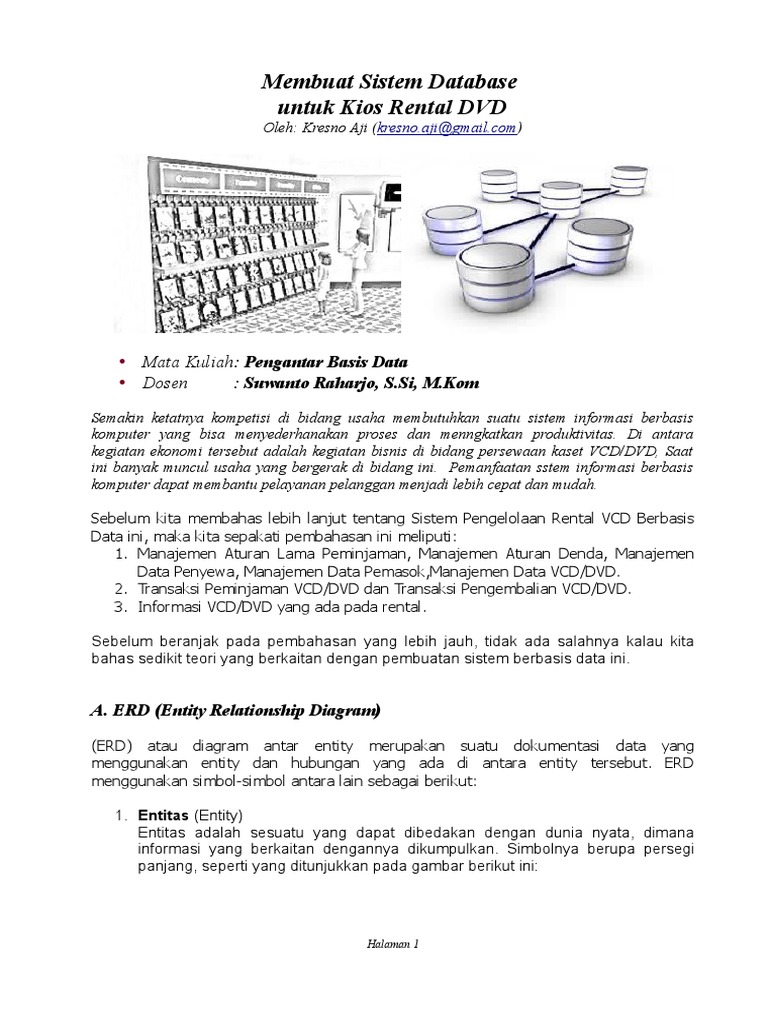 Membuat Sistem Database
untuk Kios Rental DVD
Oleh: Kresno Aji (kresno.aji@gmail.com)

• Mata Kuliah: Pengantar Basis Data
• Dosen : Suwanto Raharjo, S.Si, M.Kom

Semakin ketatnya kompetisi di bidang usaha membutuhkan suatu sistem informasi berbasis komputer yang bisa menyederhanakan proses dan menngkatkan produktivitas. Di antara kegiatan ekonomi tersebut adalah kegiatan bisnis di bidang persewaan kaset VCD/DVD, Saat ini banyak muncul usaha yang bergerak di bidang ini. Pemanfaatan sstem informasi berbasis komputer dapat membantu pelayanan pelanggan menjadi lebih cepat dan mudah.

Sebelum kita membahas lebih lanjut tentang Sistem Pengelolaan Rental VCD Berbasis Data ini, maka kita sepakati pembahasan ini meliputi:
1. Manajemen Aturan Lama Peminjaman, Manajemen Aturan Denda, Manajemen Data Penyewa, Manajemen Data Pemasok,Manajemen Data VCD/DVD.
2. Transaksi Peminjaman VCD/DVD dan Transaksi Pengembalian VCD/DVD.
3. Informasi VCD/DVD yang ada pada rental.

Sebelum beranjak pada pembahasan yang lebih jauh, tidak ada salahnya kalau kita bahas sedikit teori yang berkaitan dengan pembuatan sistem berbasis data ini.

A. ERD (Entity Relationship Diagram)

(ERD) atau diagram antar entity merupakan suatu dokumentasi data yang menggunakan entity dan hubungan yang ada di antara entity tersebut. ERD menggunakan simbol-simbol antara lain sebagai berikut:

1. Entitas (Entity)
Entitas adalah sesuatu yang dapat dibedakan dengan dunia nyata, dimana informasi yang berkaitan dengannya dikumpulkan. Simbolnya berupa persegi panjang, seperti yang ditunjukkan pada gambar berikut ini:

Halaman 1