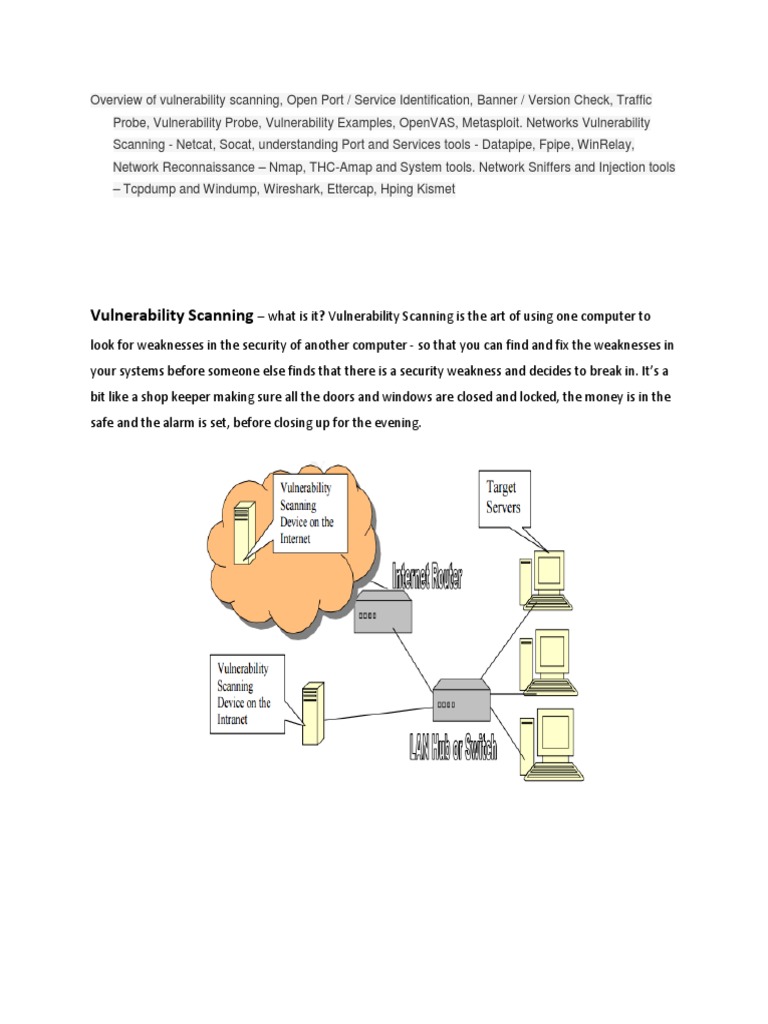 Overview of vulnerability scanning, Open Port / Service Identification, Banner / Version Check, Traffic Probe, Vulnerability Probe, Vulnerability Examples, OpenVAS, Metasploit. Networks Vulnerability Scanning - Netcat, Socat, understanding Port and Services tools - Datapipe, Fpipe, WinRelay, Network Reconnaissance – Nmap, THC-Amap and System tools. Network Sniffers and Injection tools – Tcpdump and Windump, Wireshark, Ettercap, Hping Kismet

Vulnerability Scanning – what is it? Vulnerability Scanning is the art of using one computer to look for weaknesses in the security of another computer - so that you can find and fix the weaknesses in your systems before someone else finds that there is a security weakness and decides to break in. It's a bit like a shop keeper making sure all the doors and windows are closed and locked, the money is in the safe and the alarm is set, before closing up for the evening.

Vulnerability Scanning Device on the Internet

Target Servers

Internet Router

Vulnerability Scanning Device on the Intranet

LAN Hub or Switch