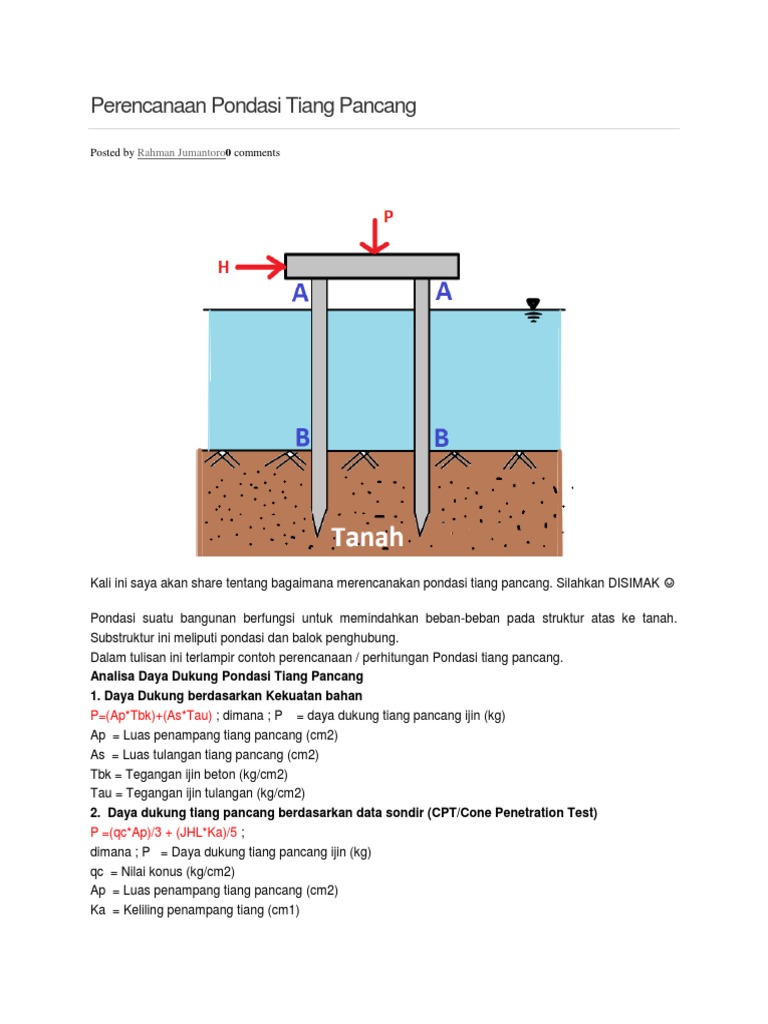 Perencanaan Pondasi Tiang Pancang

Posted by Rahman Jumantoro0 comments

P

H

A

A

B

B

Tanah

Kali ini saya akan share tentang bagaimana merencanakan pondasi tiang pancang. Silahkan DISIMAK ☺

Pondasi suatu bangunan berfungsi untuk memindahkan beban-beban pada struktur atas ke tanah. Substruktur ini meliputi pondasi dan balok penghubung.
Dalam tulisan ini terlampir contoh perencanaan / perhitungan Pondasi tiang pancang.
Analisa Daya Dukung Pondasi Tiang Pancang
1. Daya Dukung berdasarkan Kekuatan bahan
P=(Ap*Tbk)+(As*Tau) ; dimana ; P = daya dukung tiang pancang ijin (kg)
Ap = Luas penampang tiang pancang (cm2)
As = Luas tulangan tiang pancang (cm2)
Tbk = Tegangan ijin beton (kg/cm2)
Tau = Tegangan ijin tulangan (kg/cm2)
2. Daya dukung tiang pancang berdasarkan data sondir (CPT/Cone Penetration Test)
P =(qc*Ap)/3 + (JHL*Ka)/5 ;
dimana ; P = Daya dukung tiang pancang ijin (kg)
qc = Nilai konus (kg/cm2)
Ap = Luas penampang tiang pancang (cm2)
Ka = Keliling penampang tiang (cm1)