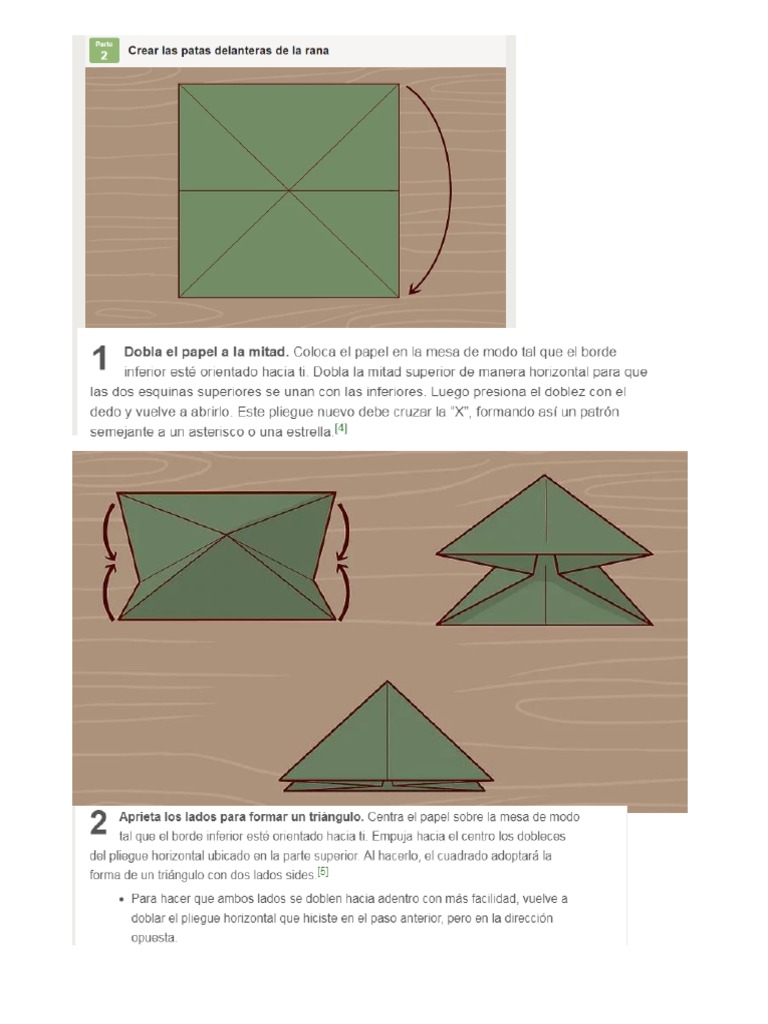 Parte 2 Crear las patas delanteras de la rana

1 Dobla el papel a la mitad. Coloca el papel en la mesa de modo tal que el borde inferior esté orientado hacia ti. Dobla la mitad superior de manera horizontal para que las dos esquinas superiores se unan con las inferiores. Luego presiona el doblez con el dedo y vuelve a abrirlo. Este pliegue nuevo debe cruzar la "X", formando así un patrón semejante a un asterisco o una estrella.[4]

2 Aprieta los lados para formar un triángulo. Centra el papel sobre la mesa de modo tal que el borde inferior esté orientado hacia ti. Empuja hacia el centro los dobleces del pliegue horizontal ubicado en la parte superior. Al hacerlo, el cuadrado adoptará la forma de un triángulo con dos lados sides.[5]

• Para hacer que ambos lados se doblen hacia adentro con más facilidad, vuelve a doblar el pliegue horizontal que hiciste en el paso anterior, pero en la dirección opuesta.