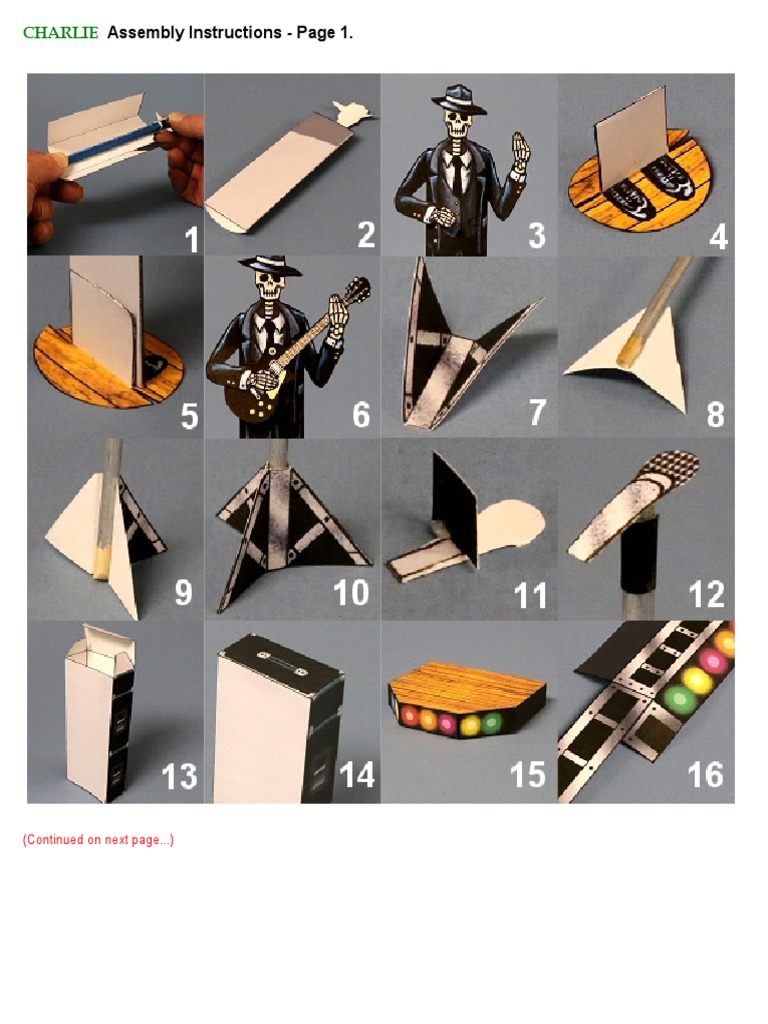 CHARLIE Assembly Instructions - Page 1.

1 2 3 4

5 6 7 8

9 10 11 12

13 14 15 16

(Continued on next page...)