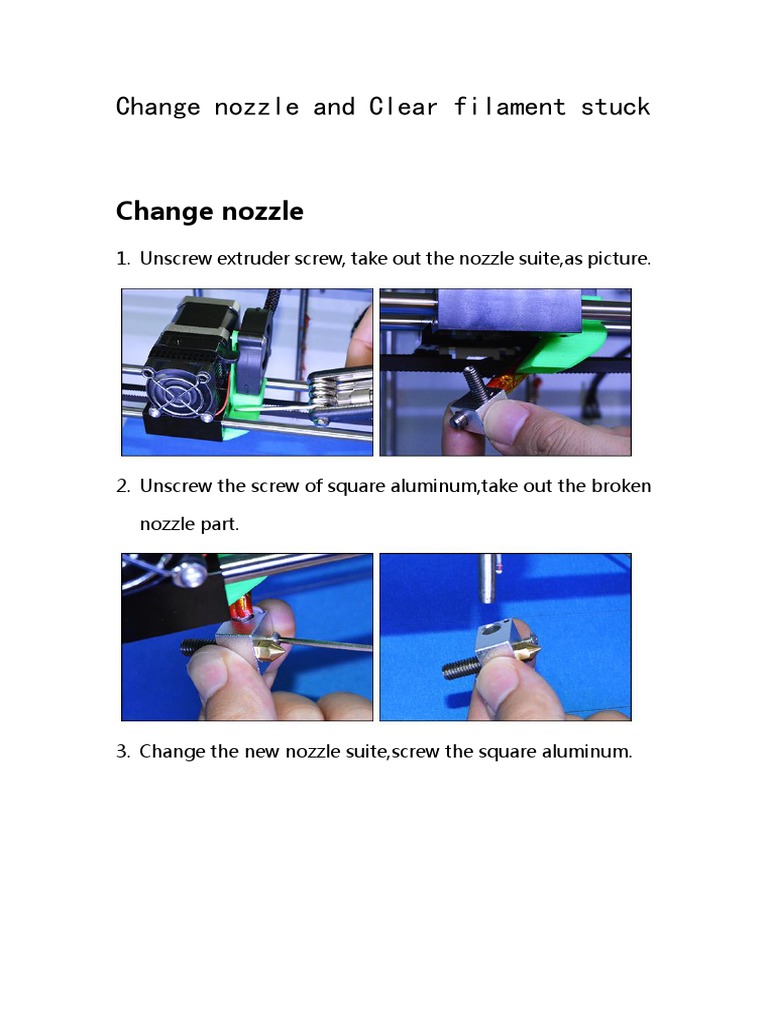 Change nozzle and Clear filament stuck

Change nozzle

1. Unscrew extruder screw, take out the nozzle suite,as picture.

2. Unscrew the screw of square aluminum,take out the broken nozzle part.

3. Change the new nozzle suite,screw the square aluminum.