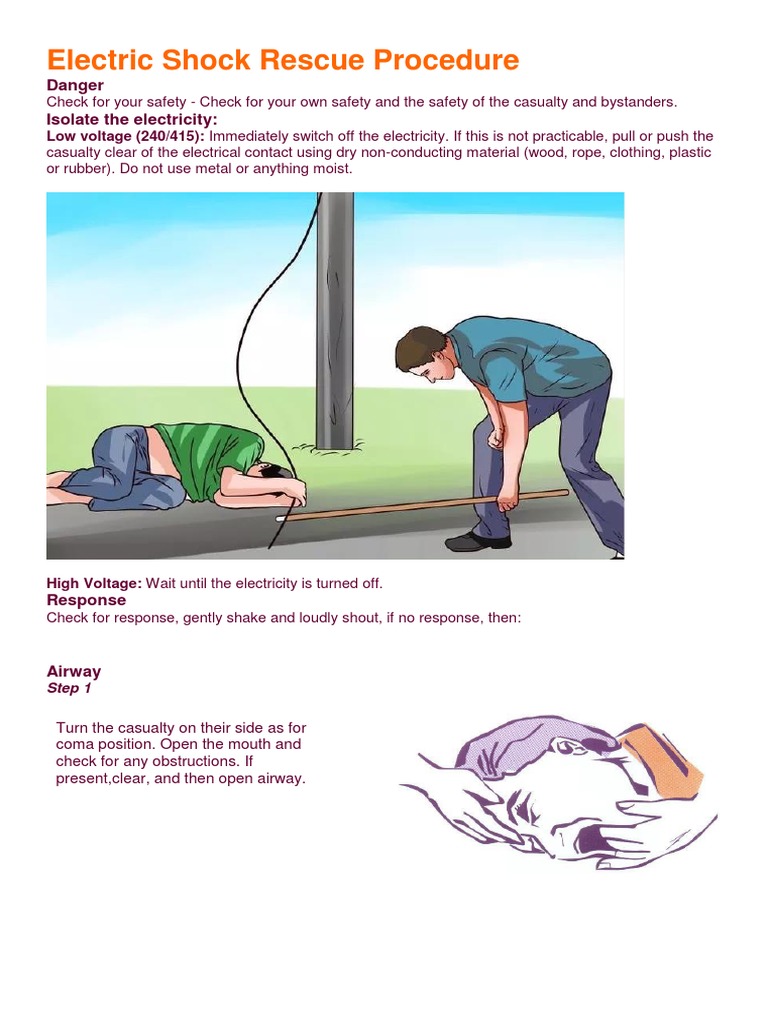 Electric Shock Rescue Procedure

Danger

Check for your safety - Check for your own safety and the safety of the casualty and bystanders.

Isolate the electricity:

Low voltage (240/415): Immediately switch off the electricity. If this is not practicable, pull or push the casualty clear of the electrical contact using dry non-conducting material (wood, rope, clothing, plastic or rubber). Do not use metal or anything moist.

High Voltage: Wait until the electricity is turned off.

Response

Check for response, gently shake and loudly shout, if no response, then:

Airway

Step 1

Turn the casualty on their side as for coma position. Open the mouth and check for any obstructions. If present,clear, and then open airway.