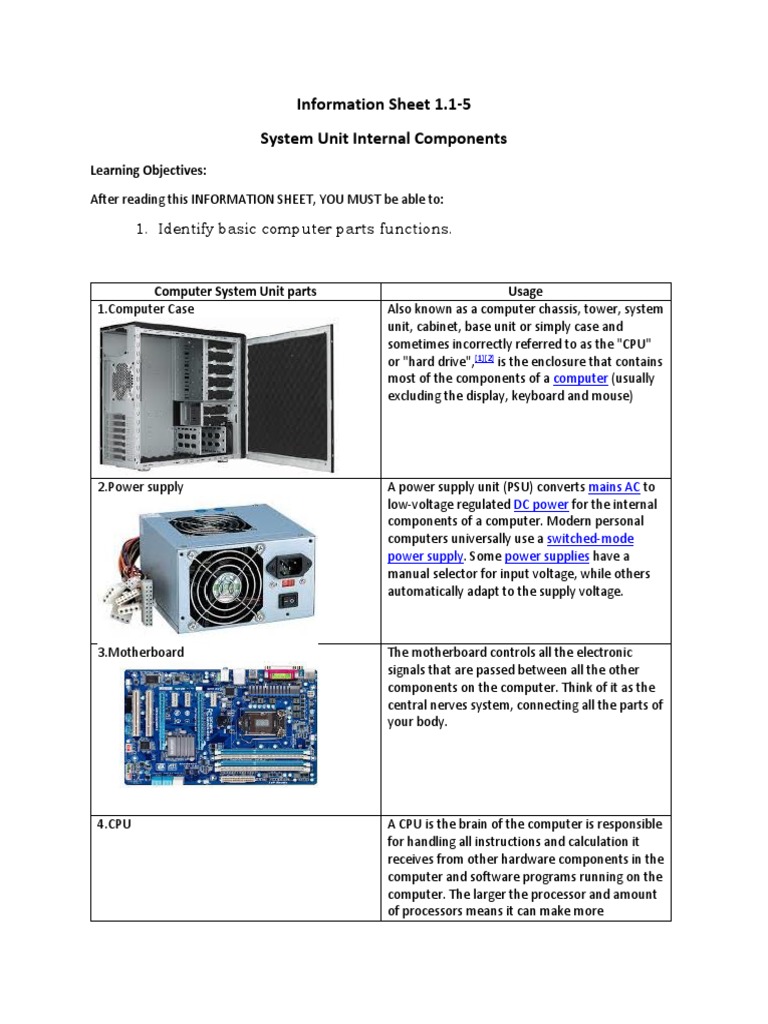 Information Sheet 1.1-5

System Unit Internal Components

Learning Objectives:

After reading this INFORMATION SHEET, YOU MUST be able to:

1. Identify basic computer parts functions.

| Computer System Unit parts | Usage |
|---|---|
| 1.Computer Case | Also known as a computer chassis, tower, system unit, cabinet, base unit or simply case and sometimes incorrectly referred to as the "CPU" or "hard drive",[1][2] is the enclosure that contains most of the components of a computer (usually excluding the display, keyboard and mouse) |
| 2.Power supply | A power supply unit (PSU) converts mains AC to low-voltage regulated DC power for the internal components of a computer. Modern personal computers universally use a switched-mode power supply. Some power supplies have a manual selector for input voltage, while others automatically adapt to the supply voltage. |
| 3.Motherboard | The motherboard controls all the electronic signals that are passed between all the other components on the computer. Think of it as the central nerves system, connecting all the parts of your body. |
| 4.CPU | A CPU is the brain of the computer is responsible for handling all instructions and calculation it receives from other hardware components in the computer and software programs running on the computer. The larger the processor and amount of processors means it can make more |