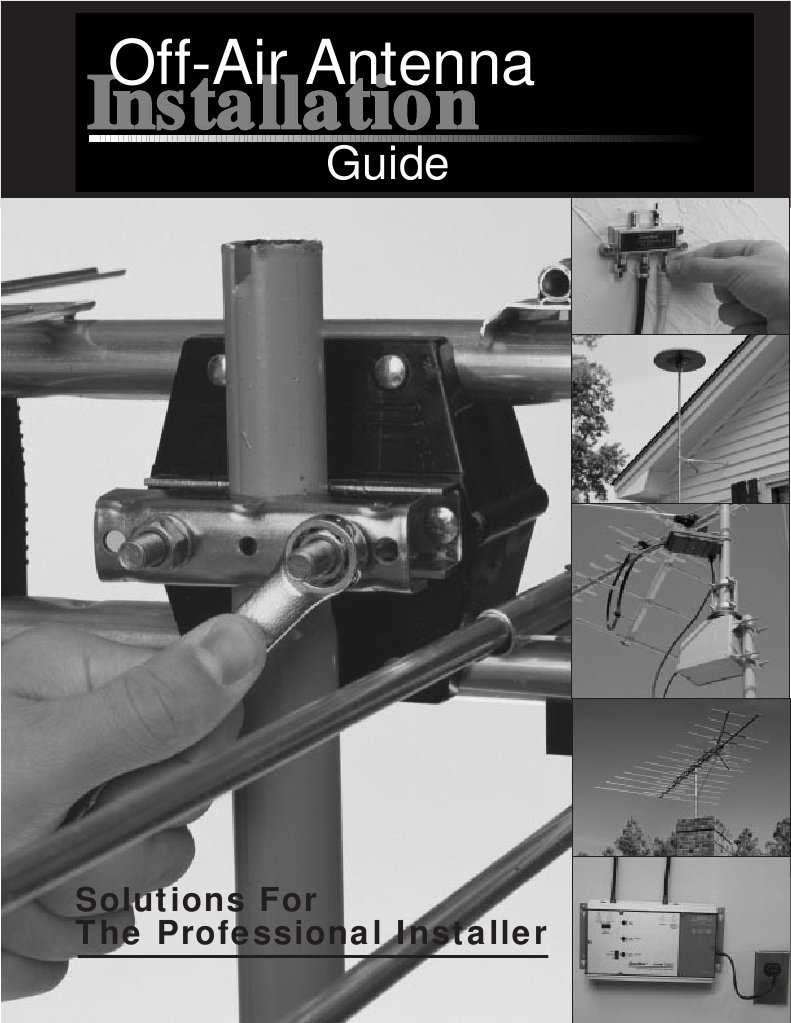 Off-Air Antenna
Installation
Guide

Solutions For
The Professional Installer