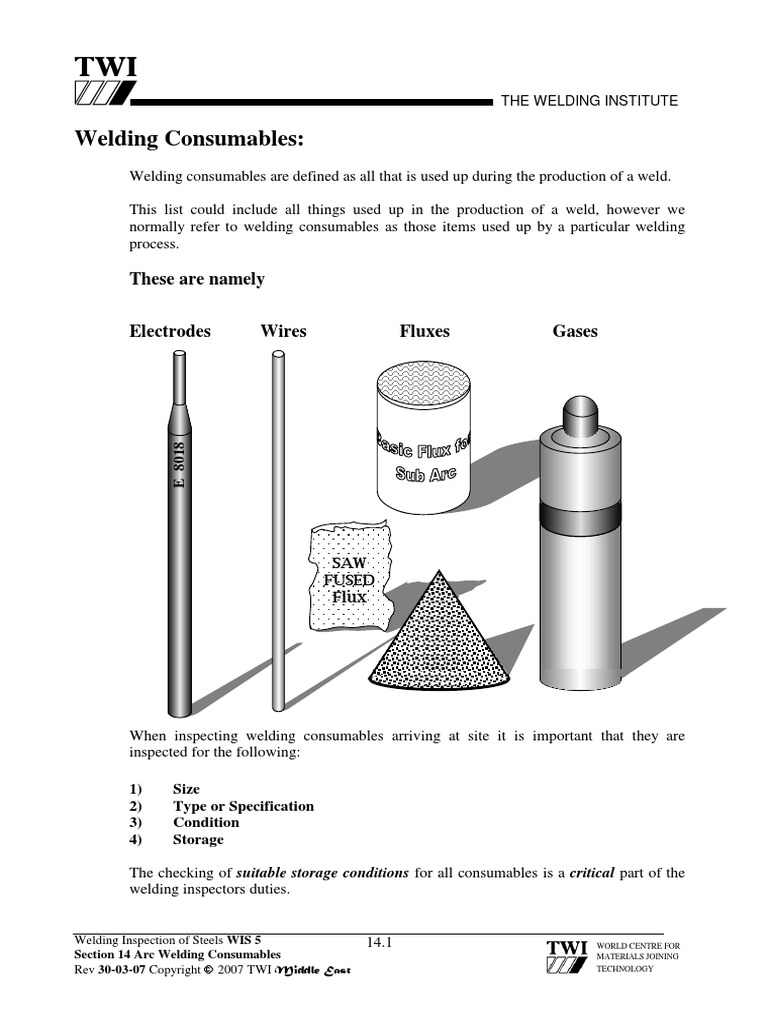 TWI

THE WELDING INSTITUTE

Welding Consumables:

Welding consumables are defined as all that is used up during the production of a weld.

This list could include all things used up in the production of a weld, however we normally refer to welding consumables as those items used up by a particular welding process.

These are namely

Electrodes Wires Fluxes Gases

E 8018

Basic Flux for Sub Arc

SAW FUSED Flux

When inspecting welding consumables arriving at site it is important that they are inspected for the following:

1) Size
2) Type or Specification
3) Condition
4) Storage

The checking of suitable storage conditions for all consumables is a critical part of the welding inspectors duties.

Welding Inspection of Steels WIS 5
Section 14 Arc Welding Consumables
Rev 30-03-07 Copyright © 2007 TWI Middle East

14.1

TWI WORLD CENTRE FOR MATERIALS JOINING TECHNOLOGY