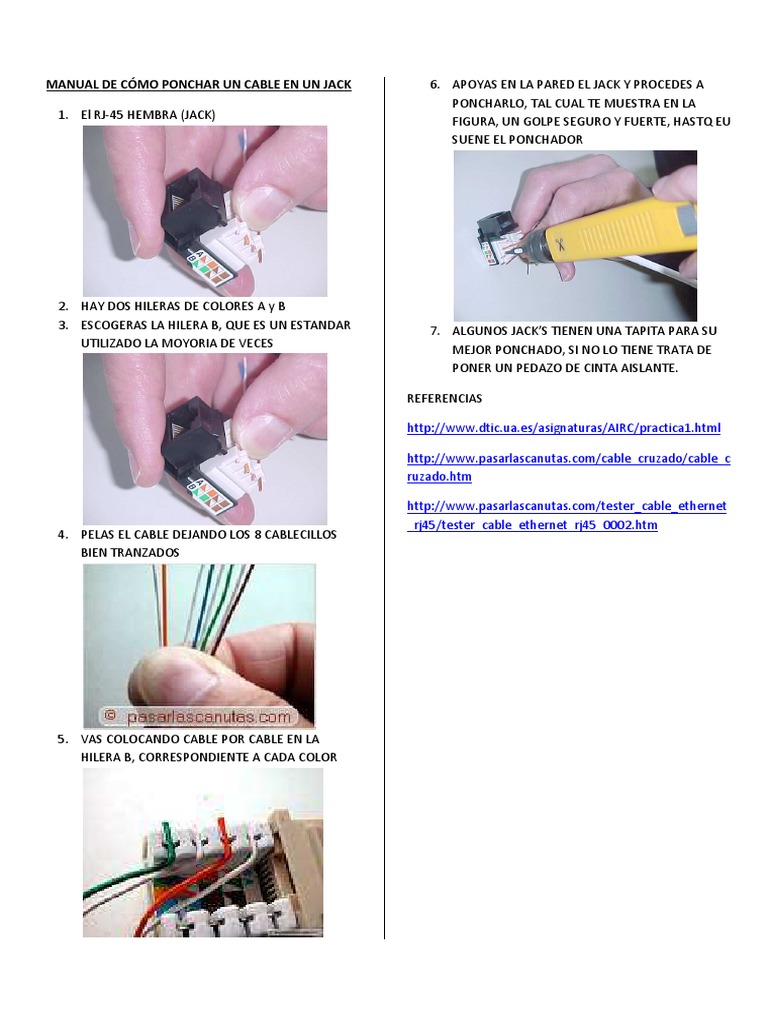 MANUAL DE CÓMO PONCHAR UN CABLE EN UN JACK

1. El RJ-45 HEMBRA (JACK)

A
B

2. HAY DOS HILERAS DE COLORES A y B
3. ESCOGERAS LA HILERA B, QUE ES UN ESTANDAR UTILIZADO LA MOYORIA DE VECES

A
B

4. PELAS EL CABLE DEJANDO LOS 8 CABLECILLOS BIEN TRANZADOS

© pasarlascanutas.com

5. VAS COLOCANDO CABLE POR CABLE EN LA HILERA B, CORRESPONDIENTE A CADA COLOR

6. APOYAS EN LA PARED EL JACK Y PROCEDES A PONCHARLO, TAL CUAL TE MUESTRA EN LA FIGURA, UN GOLPE SEGURO Y FUERTE, HASTQ EU SUENE EL PONCHADOR

7. ALGUNOS JACK'S TIENEN UNA TAPITA PARA SU MEJOR PONCHADO, SI NO LO TIENE TRATA DE PONER UN PEDAZO DE CINTA AISLANTE.

REFERENCIAS

http://www.dtic.ua.es/asignaturas/AIRC/practica1.html

http://www.pasarlascanutas.com/cable_cruzado/cable_cruzado.htm

http://www.pasarlascanutas.com/tester_cable_ethernet_rj45/tester_cable_ethernet_rj45_0002.htm