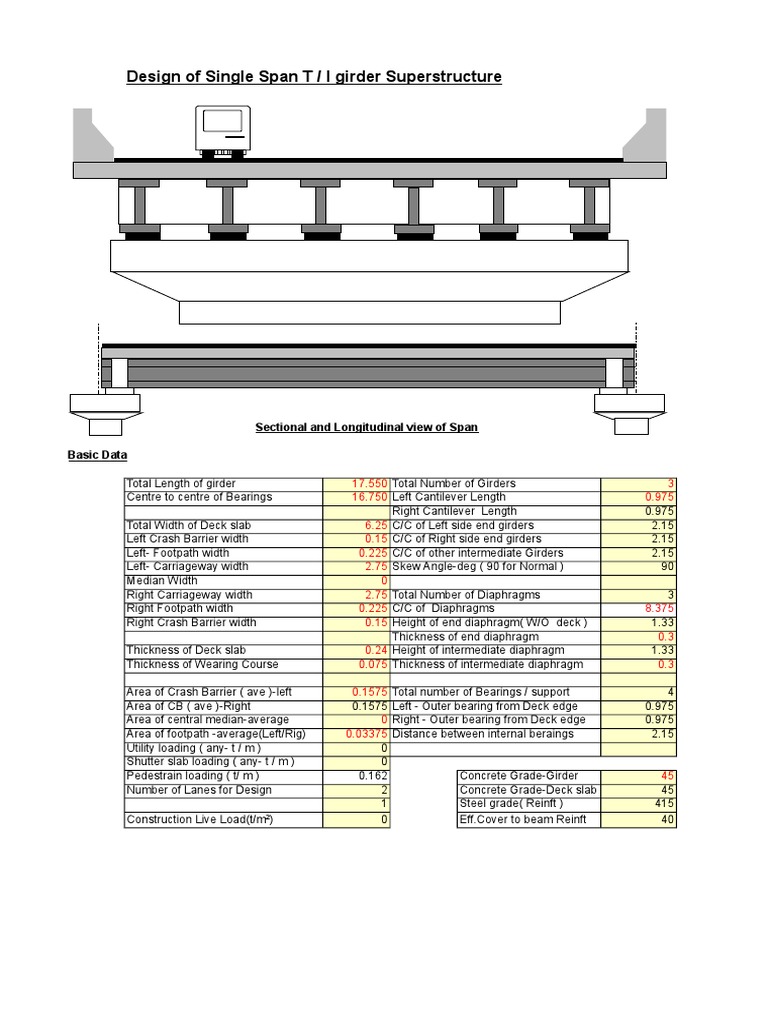 Design of Single Span T / I girder Superstructure

Sectional and Longitudinal view of Span

Basic Data

| | | | |
|---|---|---|---|
| Total Length of girder | 17.550 | Total Number of Girders | 3 |
| Centre to centre of Bearings | 16.750 | Left Cantilever Length | 0.975 |
| | | Right Cantilever Length | 0.975 |
| Total Width of Deck slab | 6.25 | C/C of Left side end girders | 2.15 |
| Left Crash Barrier width | 0.15 | C/C of Right side end girders | 2.15 |
| Left- Footpath width | 0.225 | C/C of other intermediate Girders | 2.15 |
| Left- Carriageway width | 2.75 | Skew Angle-deg ( 90 for Normal ) | 90 |
| Median Width | 0 | | |
| Right Carriageway width | 2.75 | Total Number of Diaphragms | 3 |
| Right Footpath width | 0.225 | C/C of Diaphragms | 8.375 |
| Right Crash Barrier width | 0.15 | Height of end diaphragm( W/O deck ) | 1.33 |
| | | Thickness of end diaphragm | 0.3 |
| Thickness of Deck slab | 0.24 | Height of intermediate diaphragm | 1.33 |
| Thickness of Wearing Course | 0.075 | Thickness of intermediate diaphragm | 0.3 |
| | | | |
| Area of Crash Barrier ( ave )-left | 0.1575 | Total number of Bearings / support | 4 |
| Area of CB ( ave )-Right | 0.1575 | Left - Outer bearing from Deck edge | 0.975 |
| Area of central median-average | 0 | Right - Outer bearing from Deck edge | 0.975 |
| Area of footpath -average(Left/Rig) | 0.03375 | Distance between internal beraings | 2.15 |
| Utility loading ( any- t / m ) | 0 | | |
| Shutter slab loading ( any- t / m ) | 0 | | |
| Pedestrain loading ( t/ m ) | 0.162 | Concrete Grade-Girder | 45 |
| Number of Lanes for Design | 2 | Concrete Grade-Deck slab | 45 |
| | 1 | Steel grade( Reinft ) | 415 |
| Construction Live Load(t/m²) | 0 | Eff.Cover to beam Reinft | 40 |