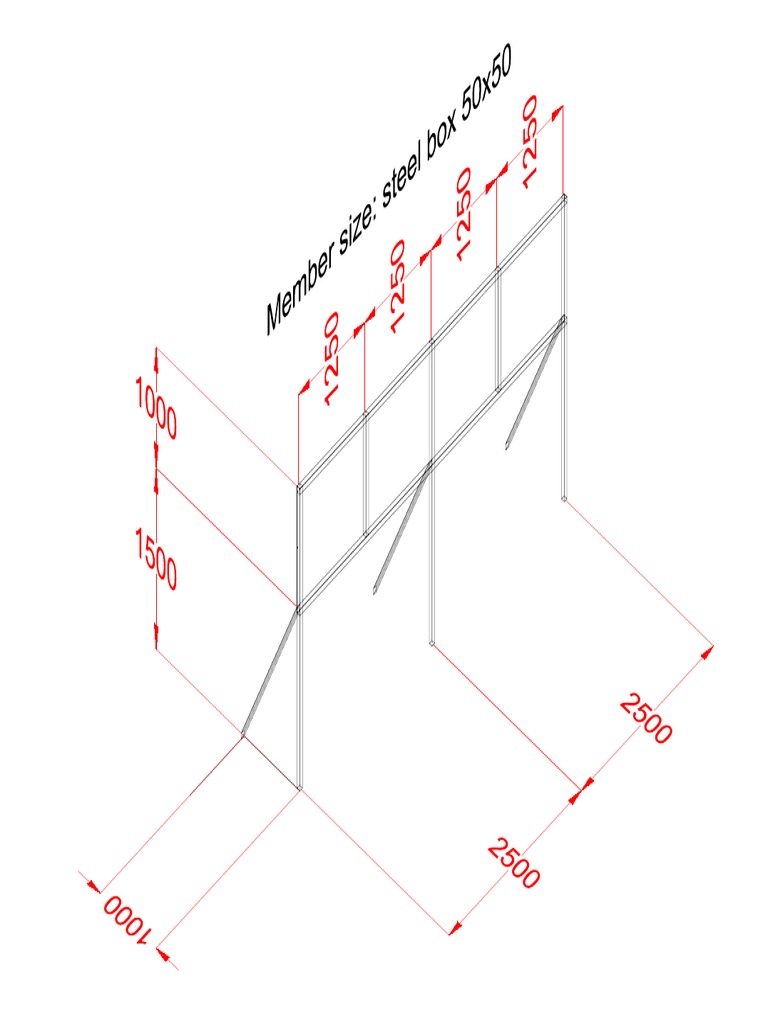 Member size: steel box 50x50

1250
1250
1250
1250

1000

1500

2500

2500

1000