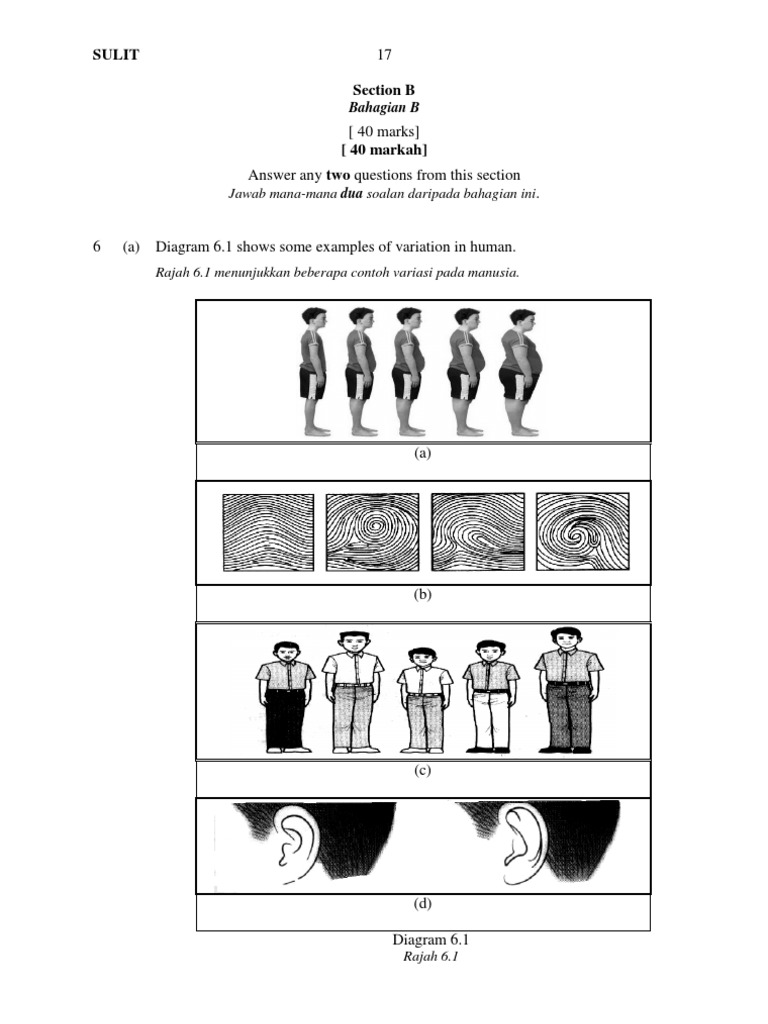 SULIT 17

Section B
Bahagian B

[ 40 marks]
[ 40 markah]

Answer any two questions from this section
Jawab mana-mana dua soalan daripada bahagian ini.

6 (a) Diagram 6.1 shows some examples of variation in human.
Rajah 6.1 menunjukkan beberapa contoh variasi pada manusia.

(a)

(b)

(c)

(d)

Diagram 6.1
Rajah 6.1