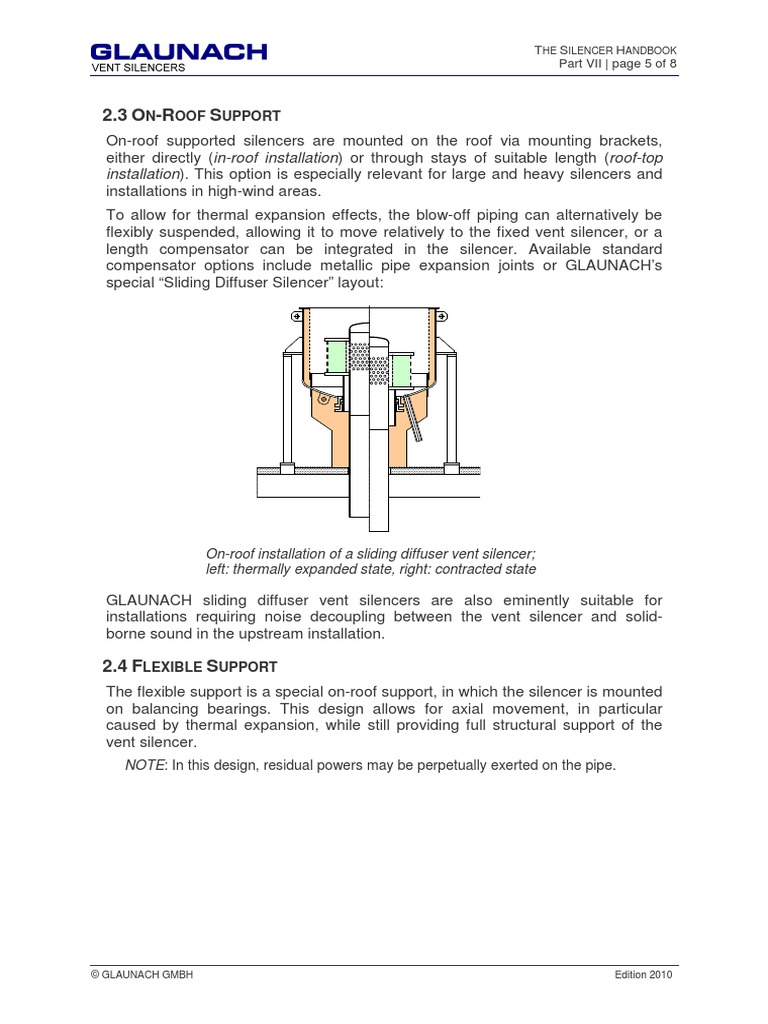 GLAUNACH
VENT SILENCERS

THE SILENCER HANDBOOK
Part VII | page 5 of 8

2.3 ON-ROOF SUPPORT

On-roof supported silencers are mounted on the roof via mounting brackets, either directly (in-roof installation) or through stays of suitable length (roof-top installation). This option is especially relevant for large and heavy silencers and installations in high-wind areas.

To allow for thermal expansion effects, the blow-off piping can alternatively be flexibly suspended, allowing it to move relatively to the fixed vent silencer, or a length compensator can be integrated in the silencer. Available standard compensator options include metallic pipe expansion joints or GLAUNACH's special "Sliding Diffuser Silencer" layout:

On-roof installation of a sliding diffuser vent silencer; left: thermally expanded state, right: contracted state

GLAUNACH sliding diffuser vent silencers are also eminently suitable for installations requiring noise decoupling between the vent silencer and solid-borne sound in the upstream installation.

2.4 FLEXIBLE SUPPORT

The flexible support is a special on-roof support, in which the silencer is mounted on balancing bearings. This design allows for axial movement, in particular caused by thermal expansion, while still providing full structural support of the vent silencer.

NOTE: In this design, residual powers may be perpetually exerted on the pipe.

© GLAUNACH GMBH

Edition 2010