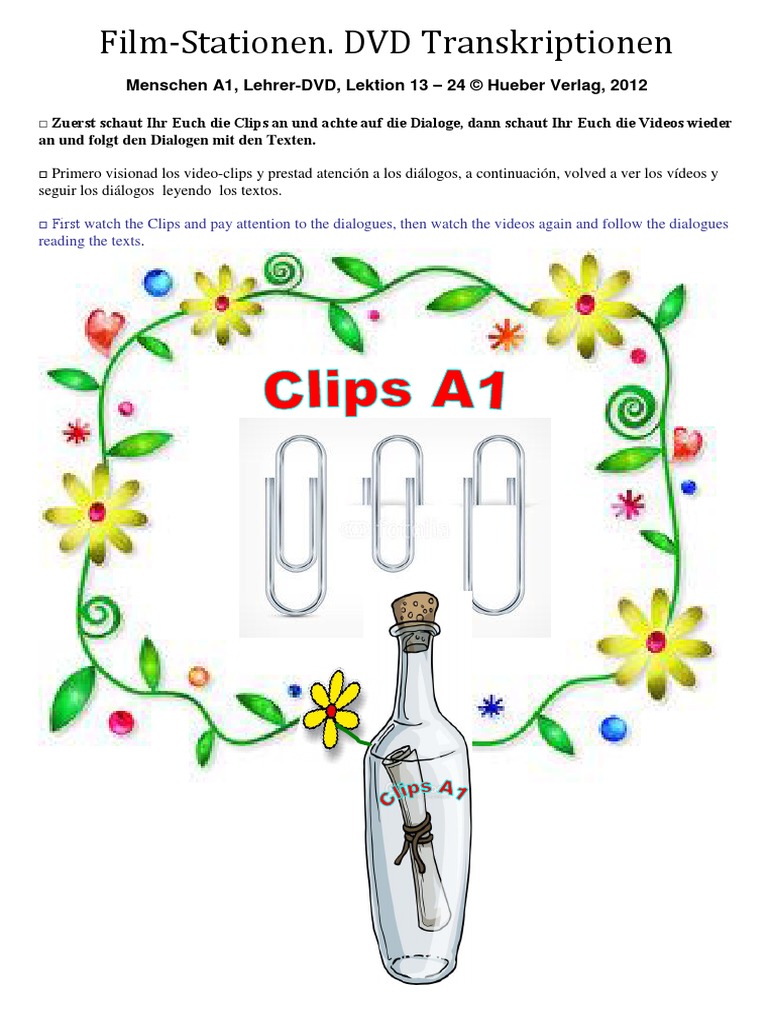 Film-Stationen. DVD Transkriptionen

Menschen A1, Lehrer-DVD, Lektion 13 – 24 © Hueber Verlag, 2012

□ Zuerst schaut Ihr Euch die Clips an und achte auf die Dialoge, dann schaut Ihr Euch die Videos wieder an und folgt den Dialogen mit den Texten.

□ Primero visionad los video-clips y prestad atención a los diálogos, a continuación, volved a ver los vídeos y seguir los diálogos leyendo los textos.

□ First watch the Clips and pay attention to the dialogues, then watch the videos again and follow the dialogues reading the texts.

Clips A1

Clips A1