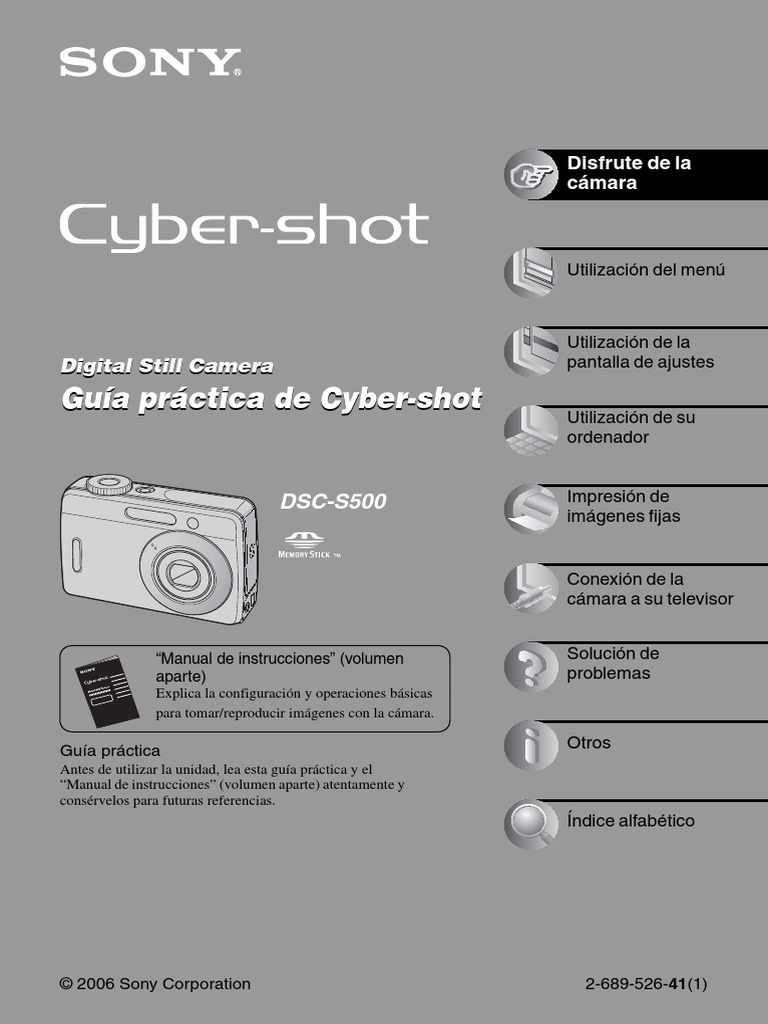 SONY

Cyber-shot

Digital Still Camera
Guía práctica de Cyber-shot

DSC-S500

MEMORY STICK TM

"Manual de instrucciones" (volumen aparte)
Explica la configuración y operaciones básicas para tomar/reproducir imágenes con la cámara.

Guía práctica
Antes de utilizar la unidad, lea esta guía práctica y el "Manual de instrucciones" (volumen aparte) atentamente y consérvelos para futuras referencias.

Disfrute de la cámara

Utilización del menú

Utilización de la pantalla de ajustes

Utilización de su ordenador

Impresión de imágenes fijas

Conexión de la cámara a su televisor

Solución de problemas

Otros

Índice alfabético

© 2006 Sony Corporation

2-689-526-41(1)