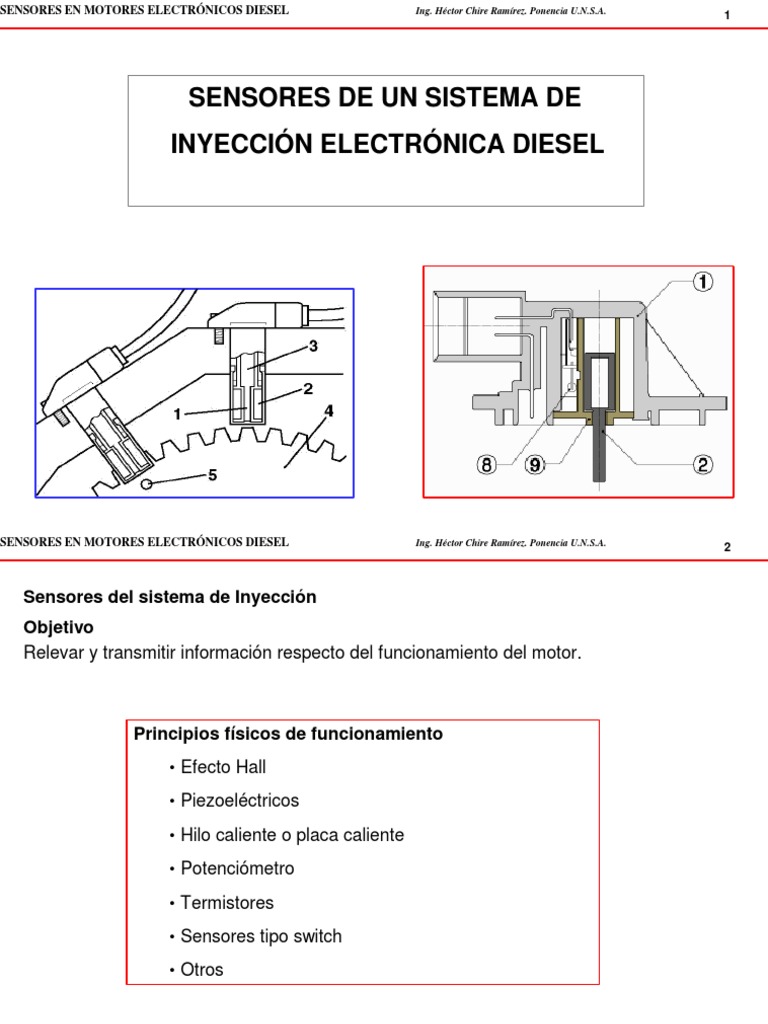 SENSORES EN MOTORES ELECTRÓNICOS DIESEL

Ing. Héctor Chire Ramírez. Ponencia U.N.S.A.

1

SENSORES DE UN SISTEMA DE INYECCIÓN ELECTRÓNICA DIESEL

3
2
1
4
5

1
8
9
2

SENSORES EN MOTORES ELECTRÓNICOS DIESEL

Ing. Héctor Chire Ramírez. Ponencia U.N.S.A.

2

Sensores del sistema de Inyección

Objetivo

Relevar y transmitir información respecto del funcionamiento del motor.

Principios físicos de funcionamiento

• Efecto Hall

• Piezoeléctricos

• Hilo caliente o placa caliente

• Potenciómetro

• Termistores

• Sensores tipo switch

• Otros