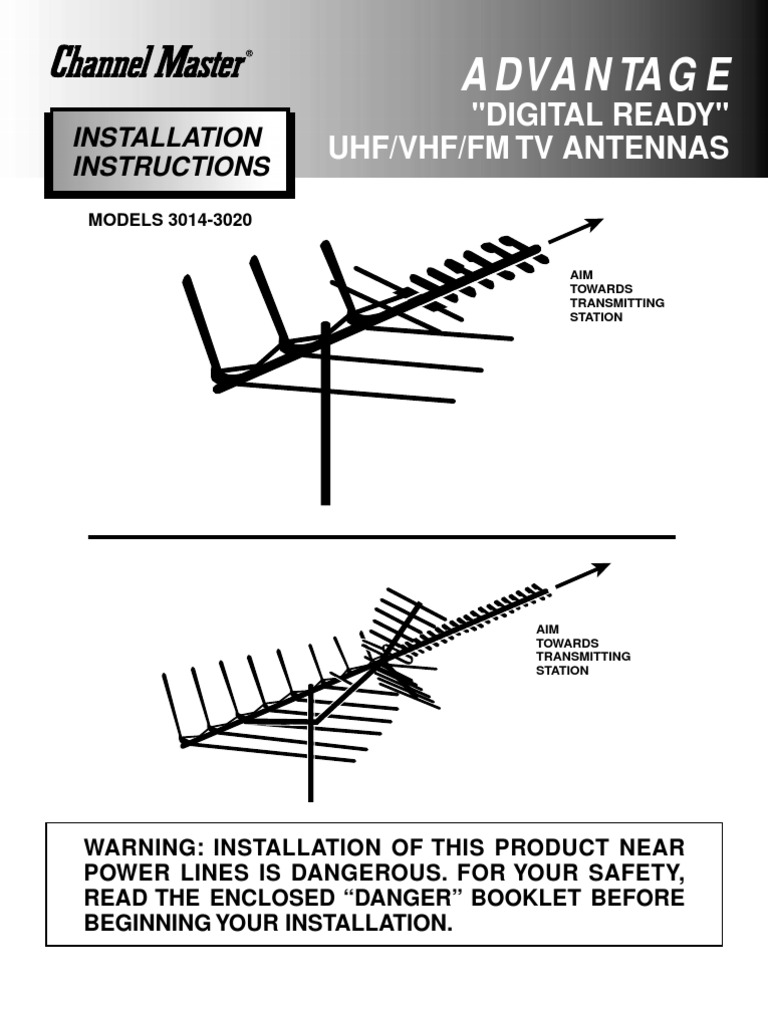 Channel Master®

ADVANTAGE

"DIGITAL READY"
UHF/VHF/FM TV ANTENNAS

INSTALLATION INSTRUCTIONS

MODELS 3014-3020

AIM TOWARDS TRANSMITTING STATION

AIM TOWARDS TRANSMITTING STATION

WARNING: INSTALLATION OF THIS PRODUCT NEAR POWER LINES IS DANGEROUS. FOR YOUR SAFETY, READ THE ENCLOSED “DANGER” BOOKLET BEFORE BEGINNING YOUR INSTALLATION.