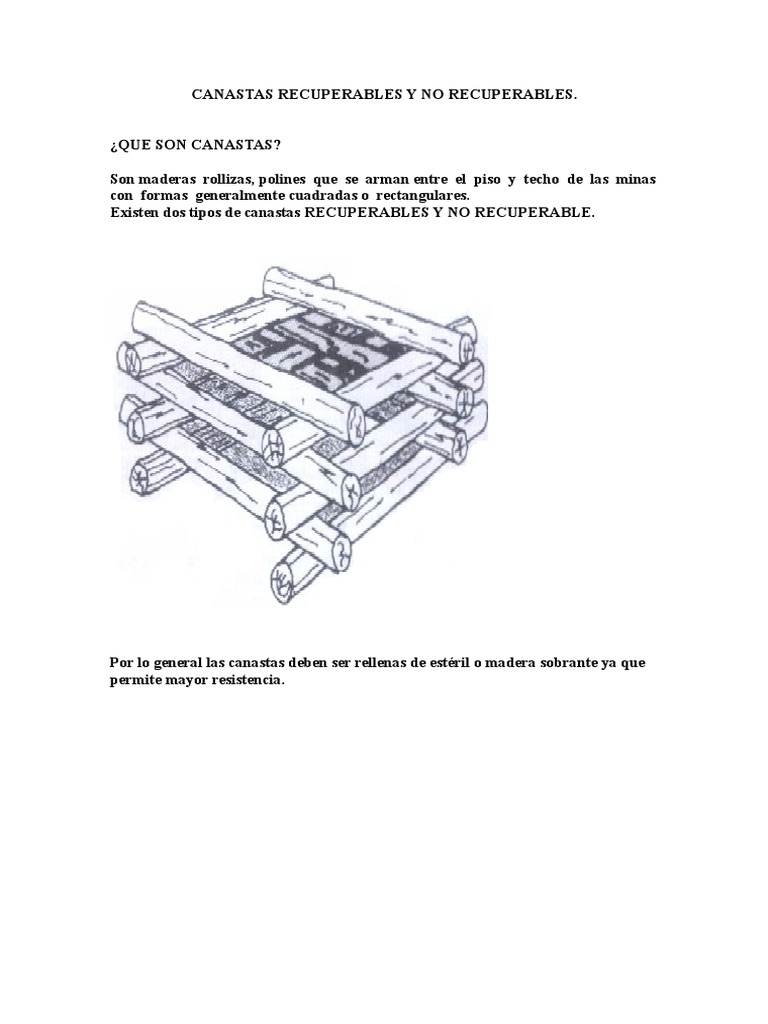 CANASTAS RECUPERABLES Y NO RECUPERABLES.

¿QUE SON CANASTAS?

Son maderas rollizas, polines que se arman entre el piso y techo de las minas con formas generalmente cuadradas o rectangulares.
Existen dos tipos de canastas RECUPERABLES Y NO RECUPERABLE.

Por lo general las canastas deben ser rellenas de estéril o madera sobrante ya que permite mayor resistencia.