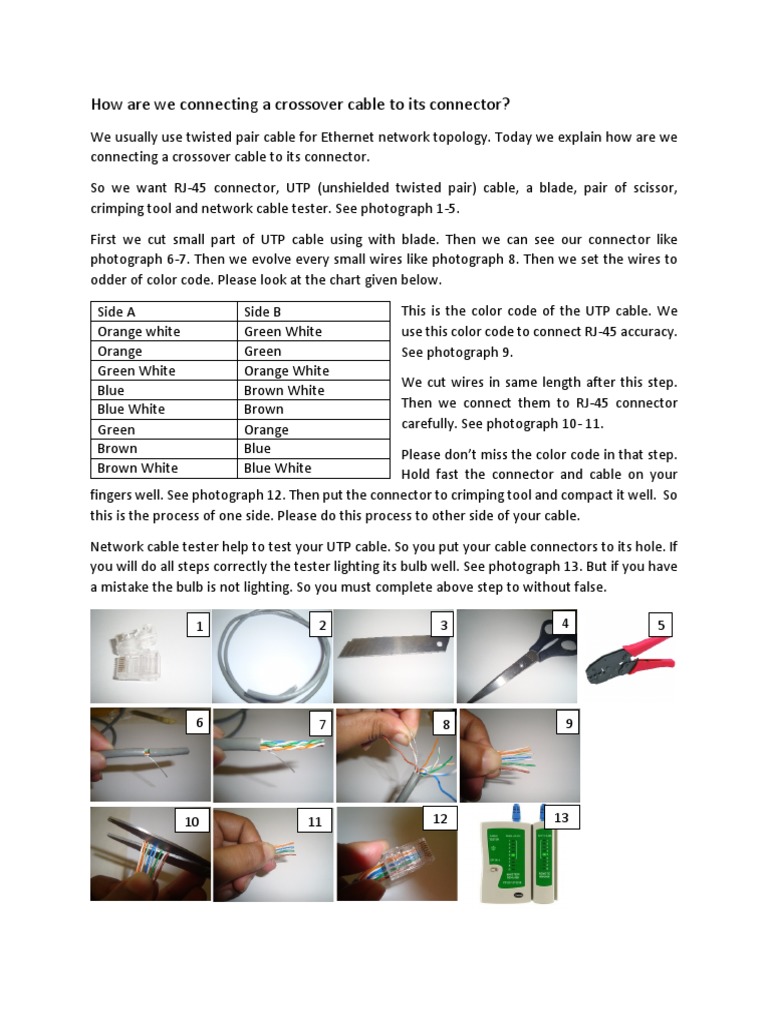 How are we connecting a crossover cable to its connector?

We usually use twisted pair cable for Ethernet network topology. Today we explain how are we connecting a crossover cable to its connector.

So we want RJ-45 connector, UTP (unshielded twisted pair) cable, a blade, pair of scissor, crimping tool and network cable tester. See photograph 1-5.

First we cut small part of UTP cable using with blade. Then we can see our connector like photograph 6-7. Then we evolve every small wires like photograph 8. Then we set the wires to odder of color code. Please look at the chart given below.

| Side A | Side B |
|---|---|
| Orange white | Green White |
| Orange | Green |
| Green White | Orange White |
| Blue | Brown White |
| Blue White | Brown |
| Green | Orange |
| Brown | Blue |
| Brown White | Blue White |

This is the color code of the UTP cable. We use this color code to connect RJ-45 accuracy. See photograph 9.

We cut wires in same length after this step. Then we connect them to RJ-45 connector carefully. See photograph 10- 11.

Please don't miss the color code in that step. Hold fast the connector and cable on your fingers well. See photograph 12. Then put the connector to crimping tool and compact it well. So this is the process of one side. Please do this process to other side of your cable.

Network cable tester help to test your UTP cable. So you put your cable connectors to its hole. If you will do all steps correctly the tester lighting its bulb well. See photograph 13. But if you have a mistake the bulb is not lighting. So you must complete above step to without false.

1 2 3 4 5
6 7 8 9
10 11 12 13