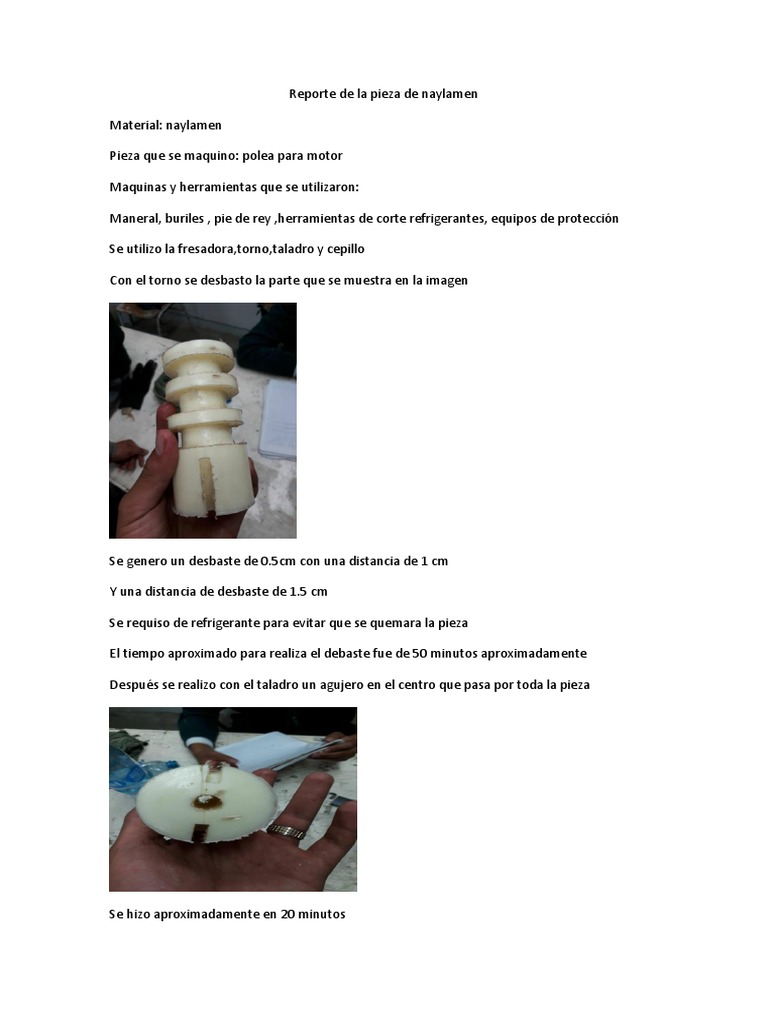 Reporte de la pieza de naylamen

Material: naylamen

Pieza que se maquino: polea para motor

Maquinas y herramientas que se utilizaron:

Maneral, buriles , pie de rey ,herramientas de corte refrigerantes, equipos de protección

Se utilizo la fresadora,torno,taladro y cepillo

Con el torno se desbasto la parte que se muestra en la imagen

Se genero un desbaste de 0.5cm con una distancia de 1 cm

Y una distancia de desbaste de 1.5 cm

Se requiso de refrigerante para evitar que se quemara la pieza

El tiempo aproximado para realiza el debaste fue de 50 minutos aproximadamente

Después se realizo con el taladro un agujero en el centro que pasa por toda la pieza

Se hizo aproximadamente en 20 minutos