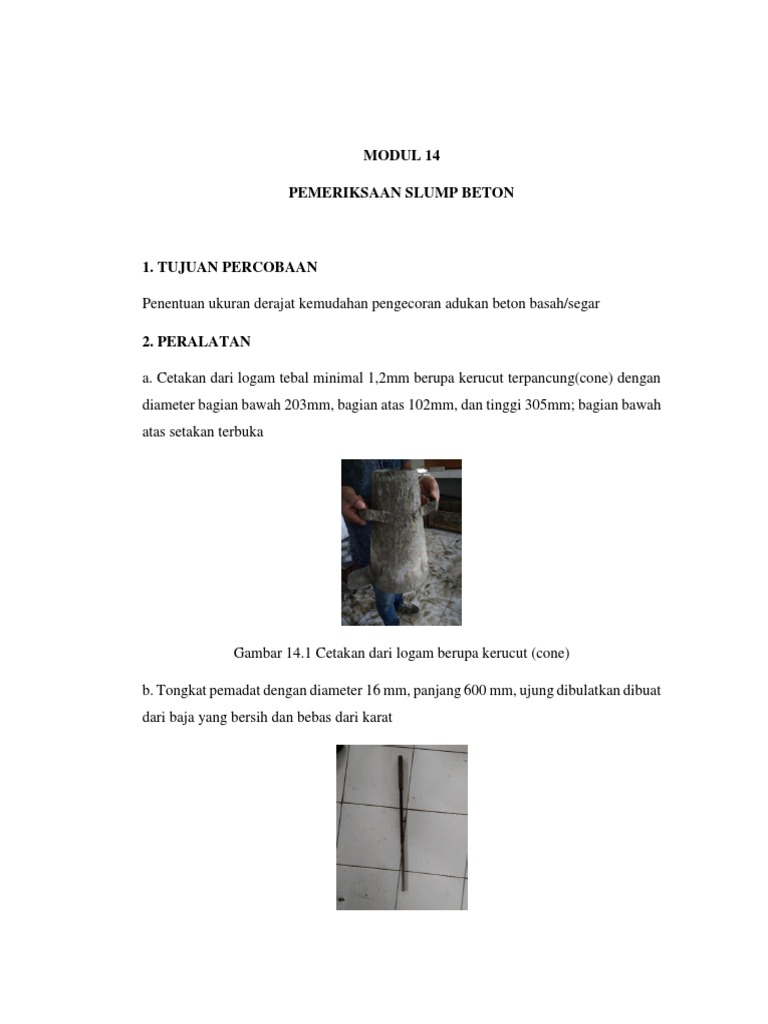 MODUL 14

PEMERIKSAAN SLUMP BETON

1. TUJUAN PERCOBAAN

Penentuan ukuran derajat kemudahan pengecoran adukan beton basah/segar

2. PERALATAN

a. Cetakan dari logam tebal minimal 1,2mm berupa kerucut terpancung(cone) dengan diameter bagian bawah 203mm, bagian atas 102mm, dan tinggi 305mm; bagian bawah atas setakan terbuka

Gambar 14.1 Cetakan dari logam berupa kerucut (cone)

b. Tongkat pemadat dengan diameter 16 mm, panjang 600 mm, ujung dibulatkan dibuat dari baja yang bersih dan bebas dari karat