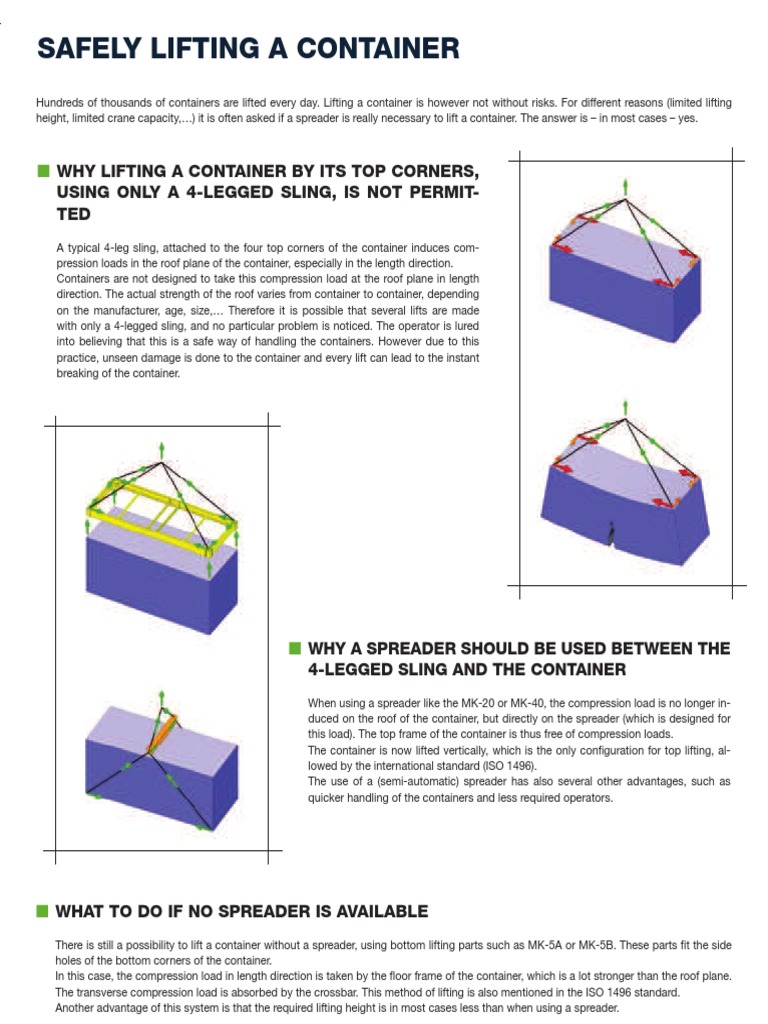 SAFELY LIFTING A CONTAINER

Hundreds of thousands of containers are lifted every day. Lifting a container is however not without risks. For different reasons (limited lifting height, limited crane capacity,…) it is often asked if a spreader is really necessary to lift a container. The answer is – in most cases – yes.

WHY LIFTING A CONTAINER BY ITS TOP CORNERS, USING ONLY A 4-LEGGED SLING, IS NOT PERMITTED

A typical 4-leg sling, attached to the four top corners of the container induces compression loads in the roof plane of the container, especially in the length direction.
Containers are not designed to take this compression load at the roof plane in length direction. The actual strength of the roof varies from container to container, depending on the manufacturer, age, size,… Therefore it is possible that several lifts are made with only a 4-legged sling, and no particular problem is noticed. The operator is lured into believing that this is a safe way of handling the containers. However due to this practice, unseen damage is done to the container and every lift can lead to the instant breaking of the container.

WHY A SPREADER SHOULD BE USED BETWEEN THE 4-LEGGED SLING AND THE CONTAINER

When using a spreader like the MK-20 or MK-40, the compression load is no longer induced on the roof of the container, but directly on the spreader (which is designed for this load). The top frame of the container is thus free of compression loads.
The container is now lifted vertically, which is the only configuration for top lifting, allowed by the international standard (ISO 1496).
The use of a (semi-automatic) spreader has also several other advantages, such as quicker handling of the containers and less required operators.

WHAT TO DO IF NO SPREADER IS AVAILABLE

There is still a possibility to lift a container without a spreader, using bottom lifting parts such as MK-5A or MK-5B. These parts fit the side holes of the bottom corners of the container.
In this case, the compression load in length direction is taken by the floor frame of the container, which is a lot stronger than the roof plane. The transverse compression load is absorbed by the crossbar. This method of lifting is also mentioned in the ISO 1496 standard.
Another advantage of this system is that the required lifting height is in most cases less than when using a spreader.