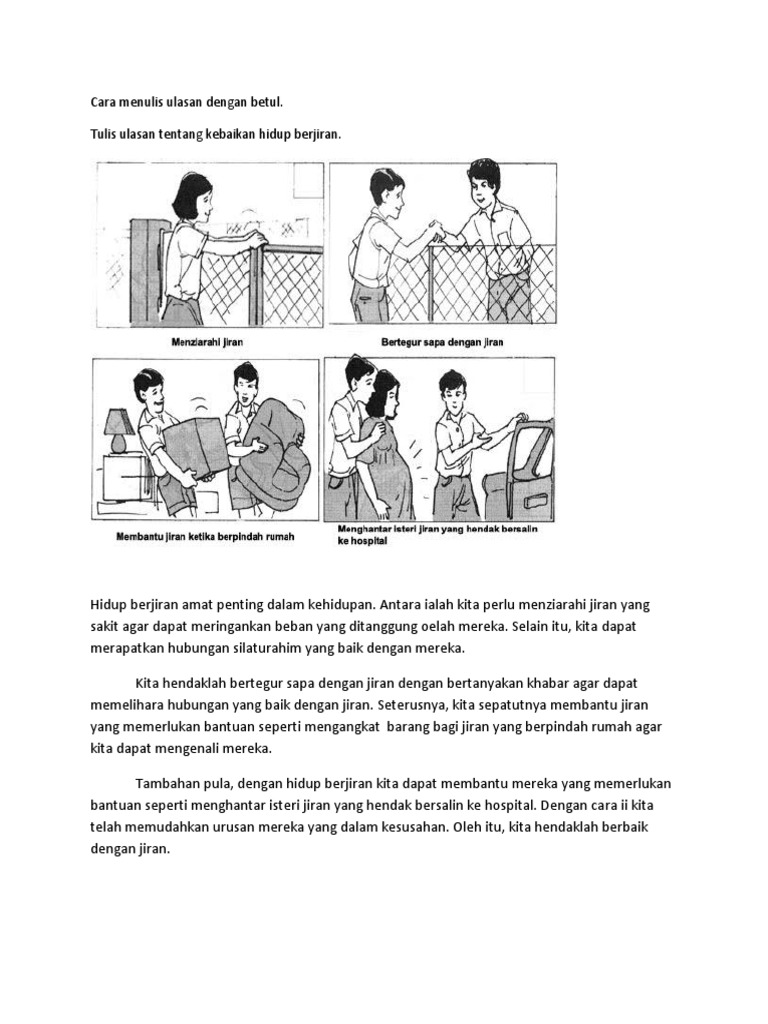 Cara menulis ulasan dengan betul.

Tulis ulasan tentang kebaikan hidup berjiran.

Menziarahi jiran

Bertegur sapa dengan jiran

Membantu jiran ketika berpindah rumah

Menghantar isteri jiran yang hendak bersalin ke hospital

Hidup berjiran amat penting dalam kehidupan. Antara ialah kita perlu menziarahi jiran yang sakit agar dapat meringankan beban yang ditanggung oelah mereka. Selain itu, kita dapat merapatkan hubungan silaturahim yang baik dengan mereka.

Kita hendaklah bertegur sapa dengan jiran dengan bertanyakan khabar agar dapat memelihara hubungan yang baik dengan jiran. Seterusnya, kita sepatutnya membantu jiran yang memerlukan bantuan seperti mengangkat barang bagi jiran yang berpindah rumah agar kita dapat mengenali mereka.

Tambahan pula, dengan hidup berjiran kita dapat membantu mereka yang memerlukan bantuan seperti menghantar isteri jiran yang hendak bersalin ke hospital. Dengan cara ii kita telah memudahkan urusan mereka yang dalam kesusahan. Oleh itu, kita hendaklah berbaik dengan jiran.