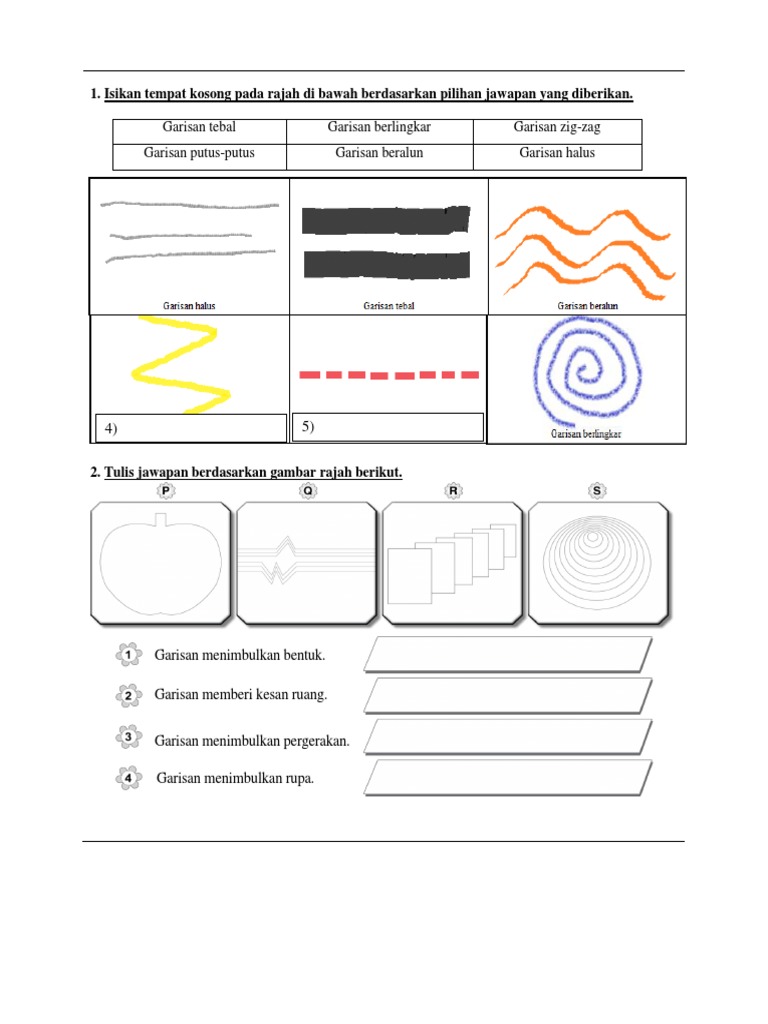 1. Isikan tempat kosong pada rajah di bawah berdasarkan pilihan jawapan yang diberikan.

| Garisan tebal | Garisan berlingkar | Garisan zig-zag |
|---|---|---|
| Garisan putus-putus | Garisan beralun | Garisan halus |

Garisan halus

Garisan tebal

Garisan beralun

4)

5)

Garisan berlingkar

2. Tulis jawapan berdasarkan gambar rajah berikut.

P Q R S

1 Garisan menimbulkan bentuk.

2 Garisan memberi kesan ruang.

3 Garisan menimbulkan pergerakan.

4 Garisan menimbulkan rupa.