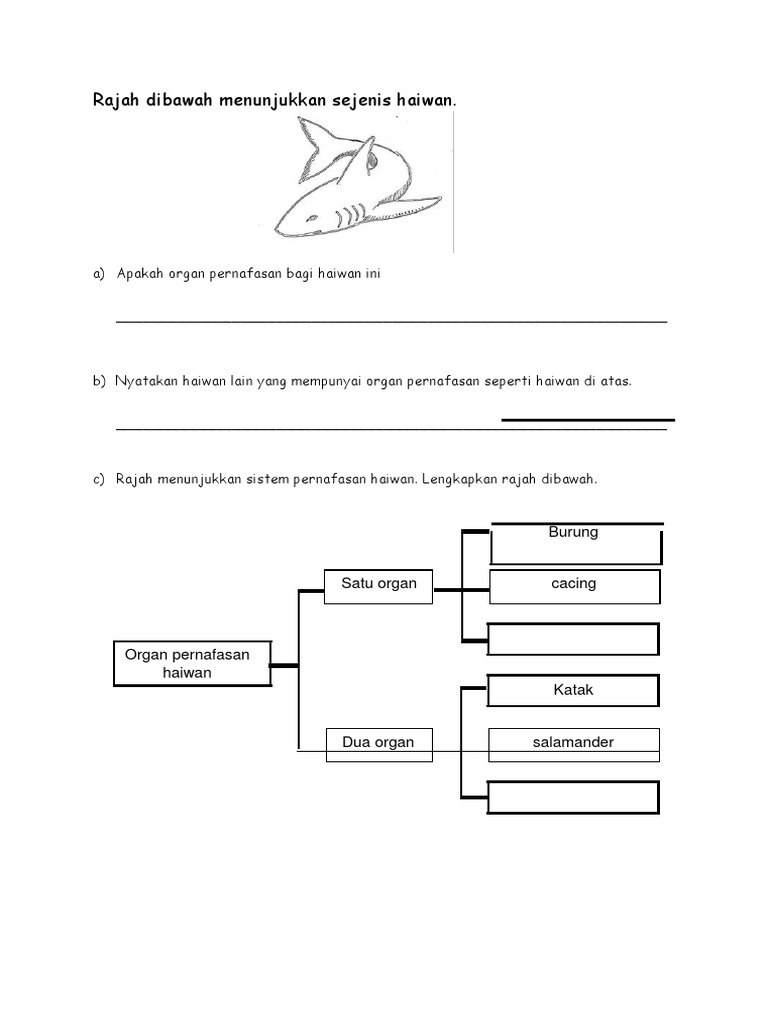 Rajah dibawah menunjukkan sejenis haiwan.

a) Apakah organ pernafasan bagi haiwan ini

b) Nyatakan haiwan lain yang mempunyai organ pernafasan seperti haiwan di atas.

c) Rajah menunjukkan sistem pernafasan haiwan. Lengkapkan rajah dibawah.

Organ pernafasan haiwan

Satu organ

Burung

cacing

Dua organ

Katak

salamander