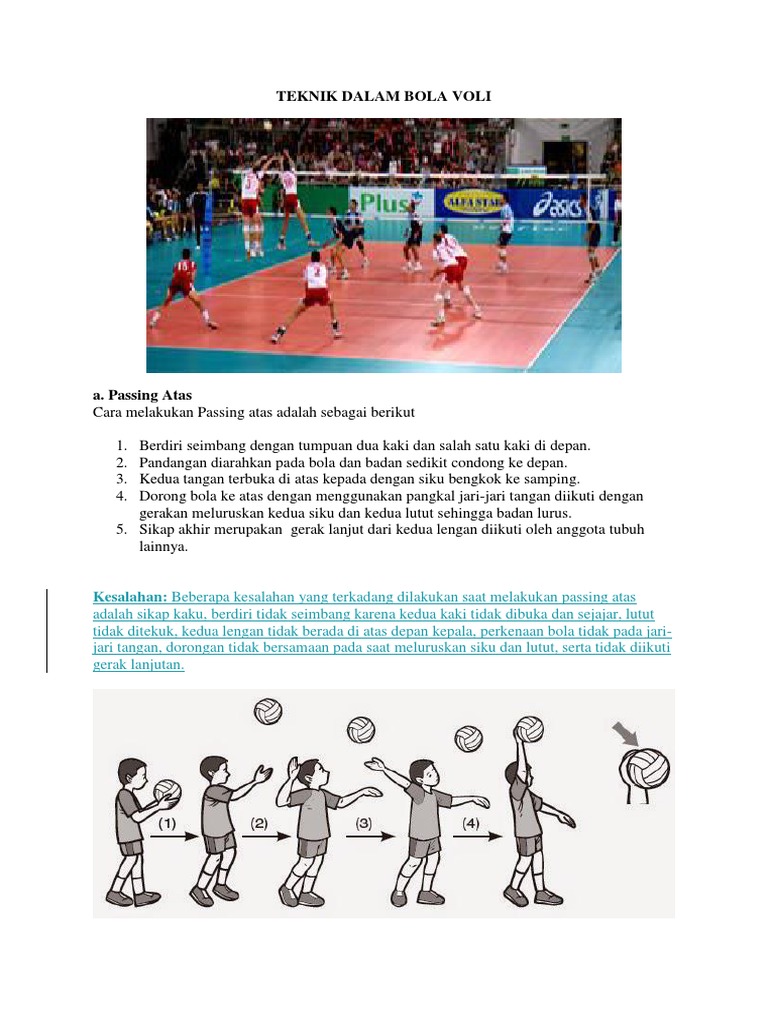 TEKNIK DALAM BOLA VOLI

Plus ALFA STAR asics

a. Passing Atas
Cara melakukan Passing atas adalah sebagai berikut

1. Berdiri seimbang dengan tumpuan dua kaki dan salah satu kaki di depan.
2. Pandangan diarahkan pada bola dan badan sedikit condong ke depan.
3. Kedua tangan terbuka di atas kepada dengan siku bengkok ke samping.
4. Dorong bola ke atas dengan menggunakan pangkal jari-jari tangan diikuti dengan gerakan meluruskan kedua siku dan kedua lutut sehingga badan lurus.
5. Sikap akhir merupakan gerak lanjut dari kedua lengan diikuti oleh anggota tubuh lainnya.

Kesalahan: Beberapa kesalahan yang terkadang dilakukan saat melakukan passing atas adalah sikap kaku, berdiri tidak seimbang karena kedua kaki tidak dibuka dan sejajar, lutut tidak ditekuk, kedua lengan tidak berada di atas depan kepala, perkenaan bola tidak pada jari-jari tangan, dorongan tidak bersamaan pada saat meluruskan siku dan lutut, serta tidak diikuti gerak lanjutan.

(1) (2) (3) (4)