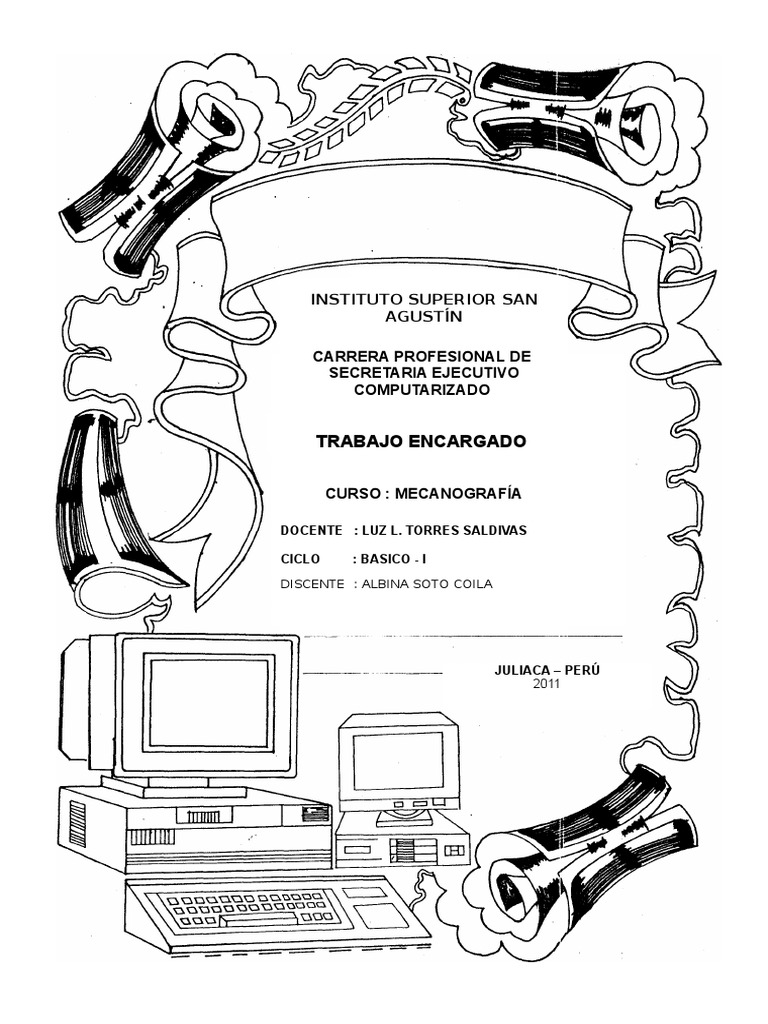 INSTITUTO SUPERIOR SAN AGUSTÍN

CARRERA PROFESIONAL DE SECRETARIA EJECUTIVO COMPUTARIZADO

TRABAJO ENCARGADO

CURSO : MECANOGRAFÍA

DOCENTE : LUZ L. TORRES SALDIVAS

CICLO : BASICO - I

DISCENTE : ALBINA SOTO COILA

JULIACA – PERÚ
2011