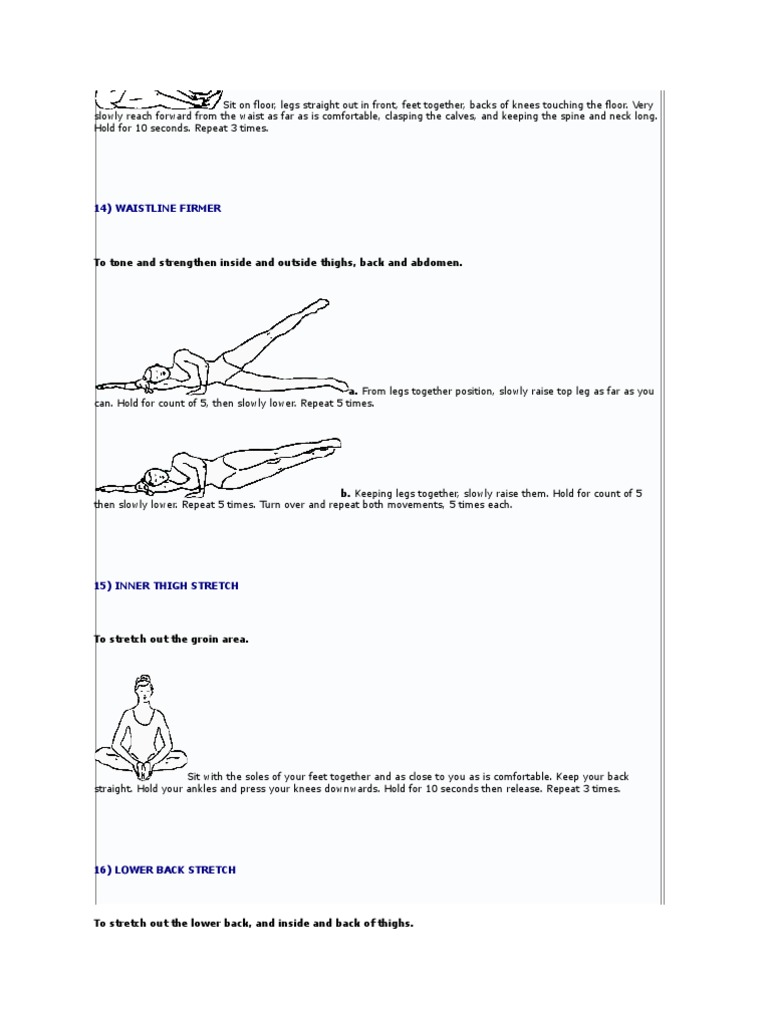 Sit on floor, legs straight out in front, feet together, backs of knees touching the floor. Very slowly reach forward from the waist as far as is comfortable, clasping the calves, and keeping the spine and neck long. Hold for 10 seconds. Repeat 3 times.

14) WAISTLINE FIRMER

To tone and strengthen inside and outside thighs, back and abdomen.

a. From legs together position, slowly raise top leg as far as you can. Hold for count of 5, then slowly lower. Repeat 5 times.

b. Keeping legs together, slowly raise them. Hold for count of 5 then slowly lower. Repeat 5 times. Turn over and repeat both movements, 5 times each.

15) INNER THIGH STRETCH

To stretch out the groin area.

Sit with the soles of your feet together and as close to you as is comfortable. Keep your back straight. Hold your ankles and press your knees downwards. Hold for 10 seconds then release. Repeat 3 times.

16) LOWER BACK STRETCH

To stretch out the lower back, and inside and back of thighs.