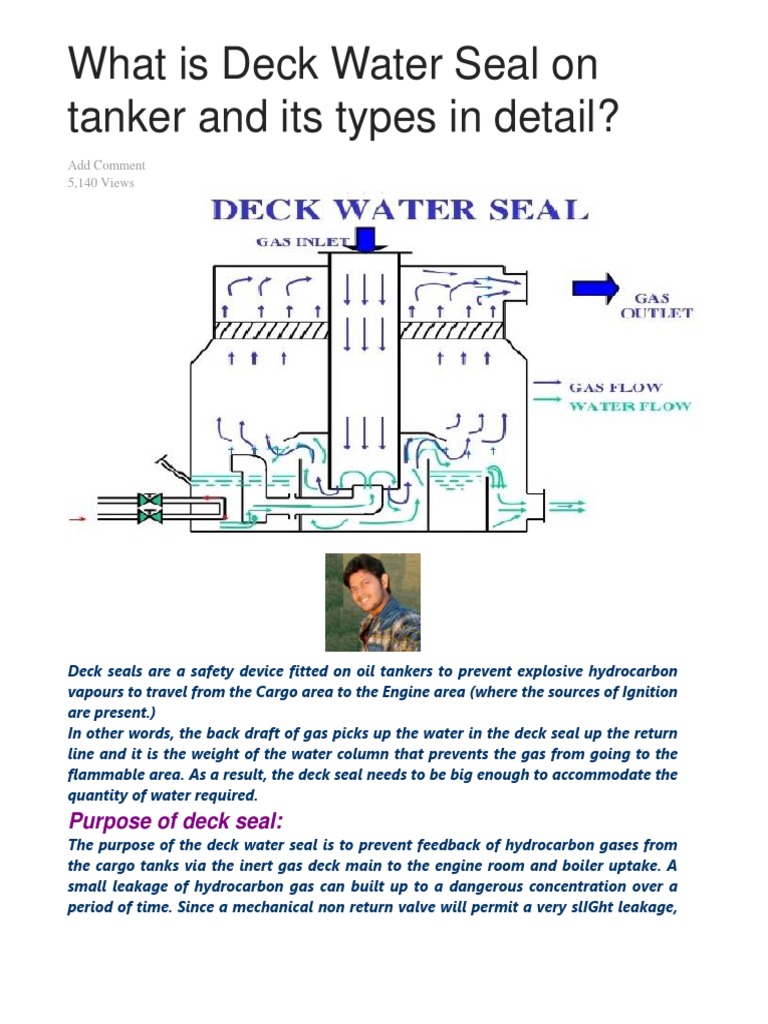 What is Deck Water Seal on tanker and its types in detail?

Add Comment
5,140 Views

DECK WATER SEAL

GAS INLET

GAS OUTLET

GAS FLOW
WATER FLOW

Deck seals are a safety device fitted on oil tankers to prevent explosive hydrocarbon vapours to travel from the Cargo area to the Engine area (where the sources of Ignition are present.)
In other words, the back draft of gas picks up the water in the deck seal up the return line and it is the weight of the water column that prevents the gas from going to the flammable area. As a result, the deck seal needs to be big enough to accommodate the quantity of water required.

Purpose of deck seal:

The purpose of the deck water seal is to prevent feedback of hydrocarbon gases from the cargo tanks via the inert gas deck main to the engine room and boiler uptake. A small leakage of hydrocarbon gas can built up to a dangerous concentration over a period of time. Since a mechanical non return valve will permit a very slIGht leakage,