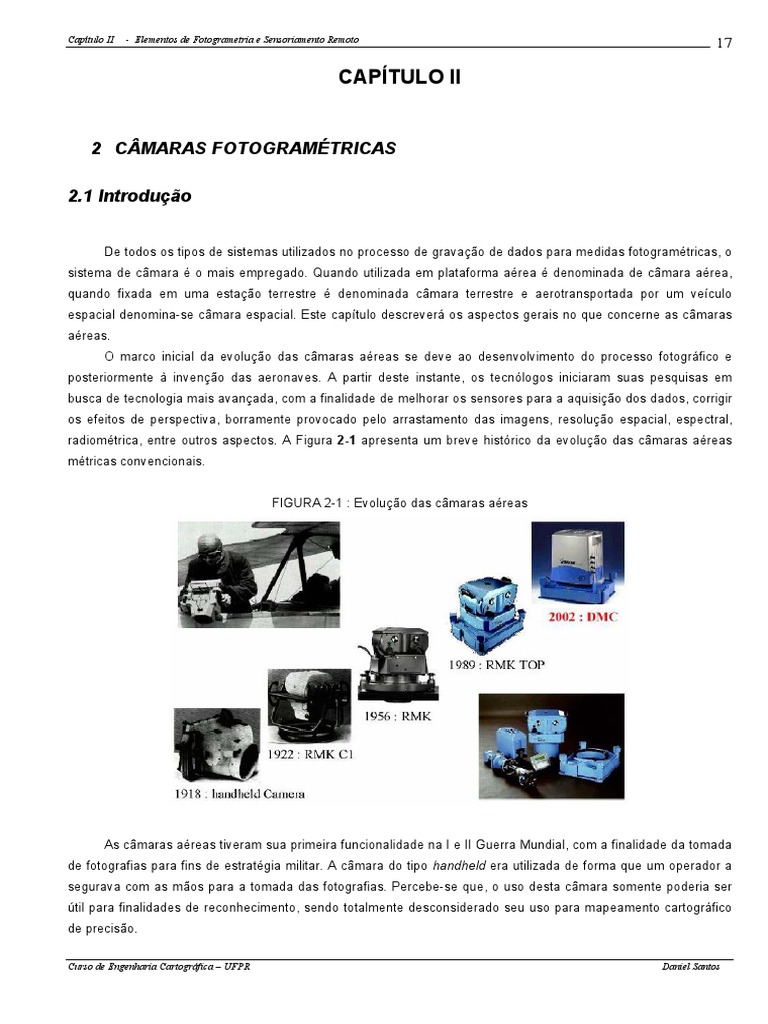 Capítulo II - Elementos de Fotogrametria e Sensoriamento Remoto 17

CAPÍTULO II

2 CÂMARAS FOTOGRAMÉTRICAS

2.1 Introdução

De todos os tipos de sistemas utilizados no processo de gravação de dados para medidas fotogramétricas, o sistema de câmara é o mais empregado. Quando utilizada em plataforma aérea é denominada de câmara aérea, quando fixada em uma estação terrestre é denominada câmara terrestre e aerotransportada por um veículo espacial denomina-se câmara espacial. Este capítulo descreverá os aspectos gerais no que concerne as câmaras aéreas.

O marco inicial da evolução das câmaras aéreas se deve ao desenvolvimento do processo fotográfico e posteriormente à invenção das aeronaves. A partir deste instante, os tecnólogos iniciaram suas pesquisas em busca de tecnologia mais avançada, com a finalidade de melhorar os sensores para a aquisição dos dados, corrigir os efeitos de perspectiva, borramente provocado pelo arrastamento das imagens, resolução espacial, espectral, radiométrica, entre outros aspectos. A Figura 2-1 apresenta um breve histórico da evolução das câmaras aéreas métricas convencionais.

FIGURA 2-1 : Evolução das câmaras aéreas

2002 : DMC
1989 : RMK TOP
1956 : RMK
1922 : RMK C1
1918 : handheld Camera

As câmaras aéreas tiveram sua primeira funcionalidade na I e II Guerra Mundial, com a finalidade da tomada de fotografias para fins de estratégia militar. A câmara do tipo handheld era utilizada de forma que um operador a segurava com as mãos para a tomada das fotografias. Percebe-se que, o uso desta câmara somente poderia ser útil para finalidades de reconhecimento, sendo totalmente desconsiderado seu uso para mapeamento cartográfico de precisão.

Curso de Engenharia Cartográfica – UFPR Daniel Santos