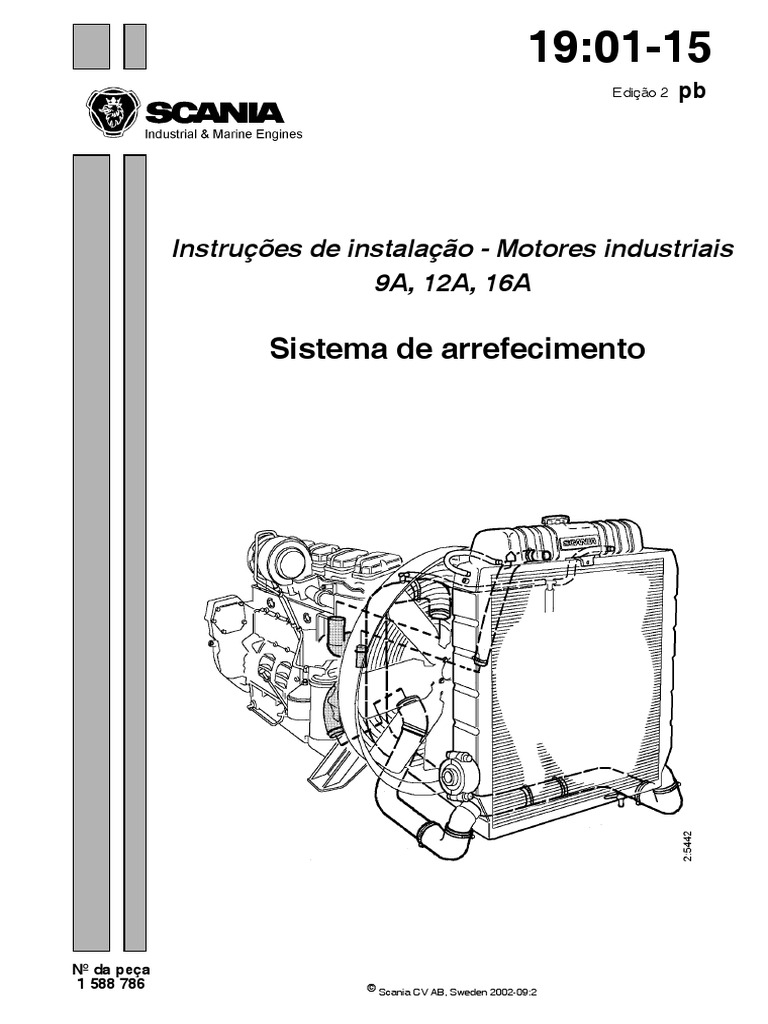 19:01-15

Edição 2 pb

SCANIA
Industrial & Marine Engines

Instruções de instalação - Motores industriais
9A, 12A, 16A

Sistema de arrefecimento

SCANIA

2:5442

Nº da peça
1 588 786

© Scania CV AB, Sweden 2002-09:2