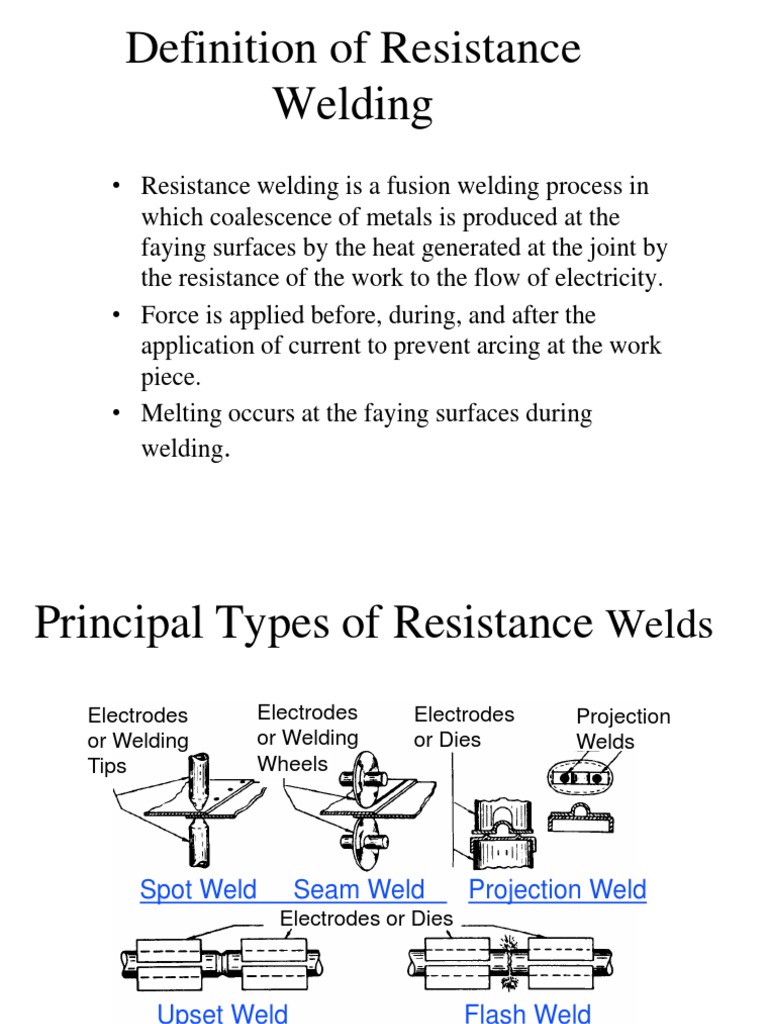 Definition of Resistance Welding

• Resistance welding is a fusion welding process in which coalescence of metals is produced at the faying surfaces by the heat generated at the joint by the resistance of the work to the flow of electricity.

• Force is applied before, during, and after the application of current to prevent arcing at the work piece.

• Melting occurs at the faying surfaces during welding.

Principal Types of Resistance Welds

Electrodes or Welding Tips

Electrodes or Welding Wheels

Electrodes or Dies

Projection Welds

Spot Weld

Seam Weld

Projection Weld

Electrodes or Dies

Upset Weld

Flash Weld