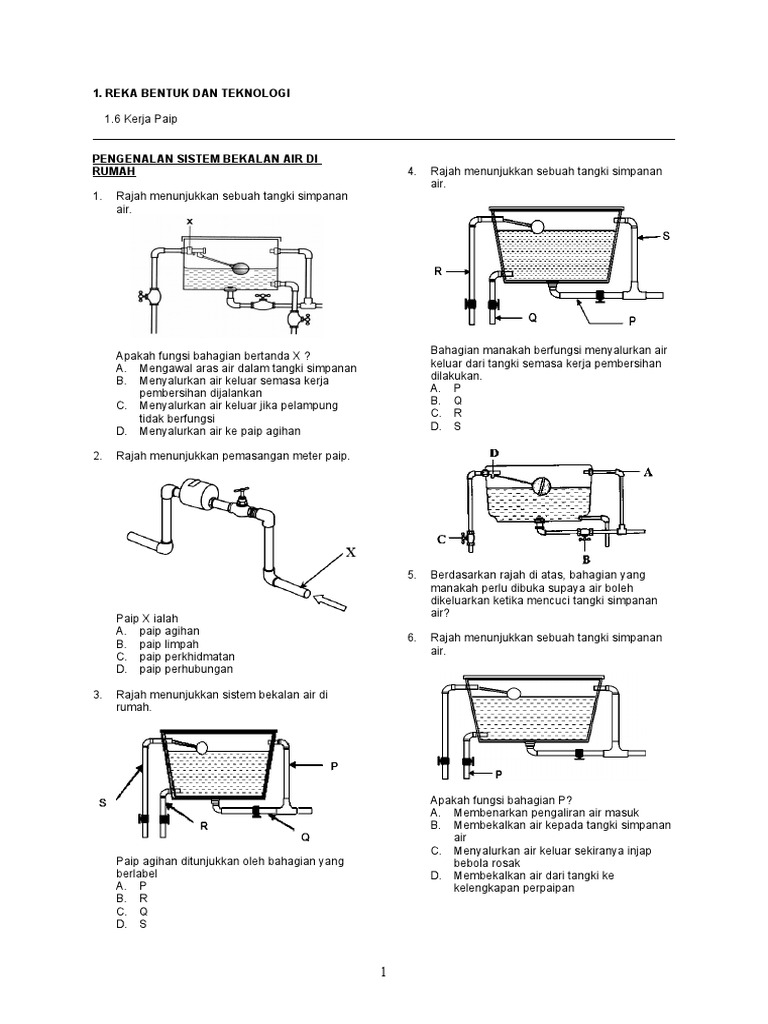 1. REKA BENTUK DAN TEKNOLOGI

1.6 Kerja Paip

PENGENALAN SISTEM BEKALAN AIR DI RUMAH

1. Rajah menunjukkan sebuah tangki simpanan air.

x

Apakah fungsi bahagian bertanda X ?
A. Mengawal aras air dalam tangki simpanan
B. Menyalurkan air keluar semasa kerja pembersihan dijalankan
C. Menyalurkan air keluar jika pelampung tidak berfungsi
D. Menyalurkan air ke paip agihan

2. Rajah menunjukkan pemasangan meter paip.

X

Paip X ialah
A. paip agihan
B. paip limpah
C. paip perkhidmatan
D. paip perhubungan

3. Rajah menunjukkan sistem bekalan air di rumah.

P
S
R
Q

Paip agihan ditunjukkan oleh bahagian yang berlabel
A. P
B. R
C. Q
D. S

4. Rajah menunjukkan sebuah tangki simpanan air.

S
R
Q
P

Bahagian manakah berfungsi menyalurkan air keluar dari tangki semasa kerja pembersihan dilakukan.
A. P
B. Q
C. R
D. S

D
A
C
B

5. Berdasarkan rajah di atas, bahagian yang manakah perlu dibuka supaya air boleh dikeluarkan ketika mencuci tangki simpanan air?

6. Rajah menunjukkan sebuah tangki simpanan air.

P

Apakah fungsi bahagian P?
A. Membenarkan pengaliran air masuk
B. Membekalkan air kepada tangki simpanan air
C. Menyalurkan air keluar sekiranya injap bebola rosak
D. Membekalkan air dari tangki ke kelengkapan perpaipan

1