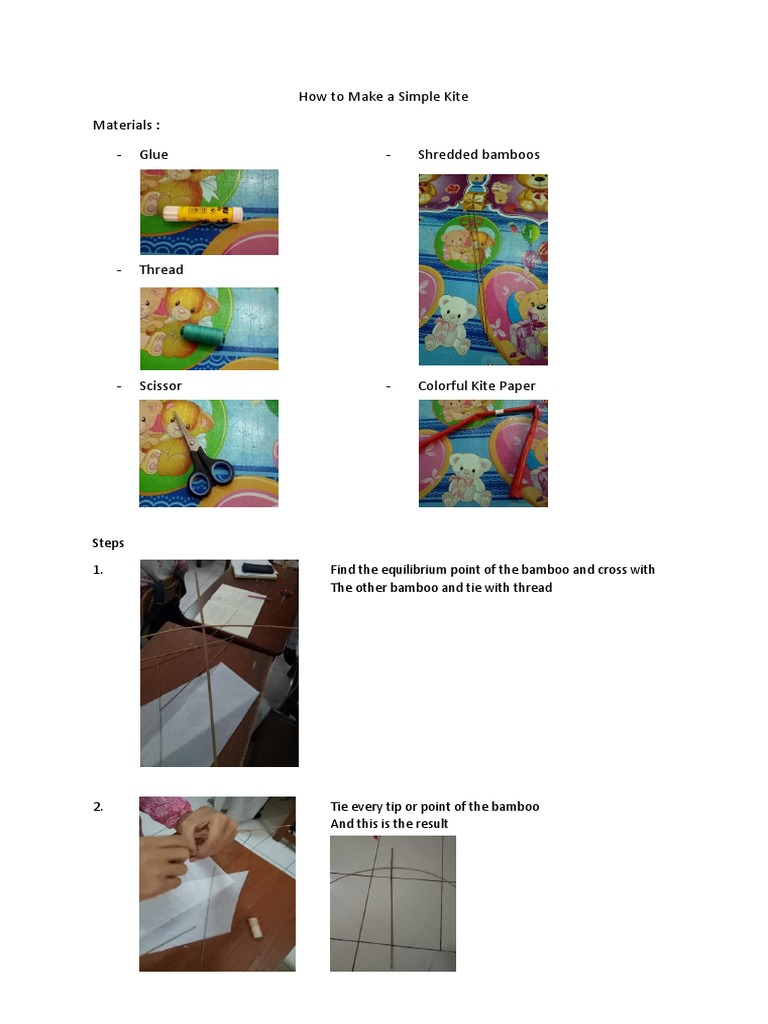 How to Make a Simple Kite

Materials :

- Glue

- Thread

- Scissor

- Shredded bamboos

- Colorful Kite Paper

Steps

1. Find the equilibrium point of the bamboo and cross with The other bamboo and tie with thread

2. Tie every tip or point of the bamboo And this is the result