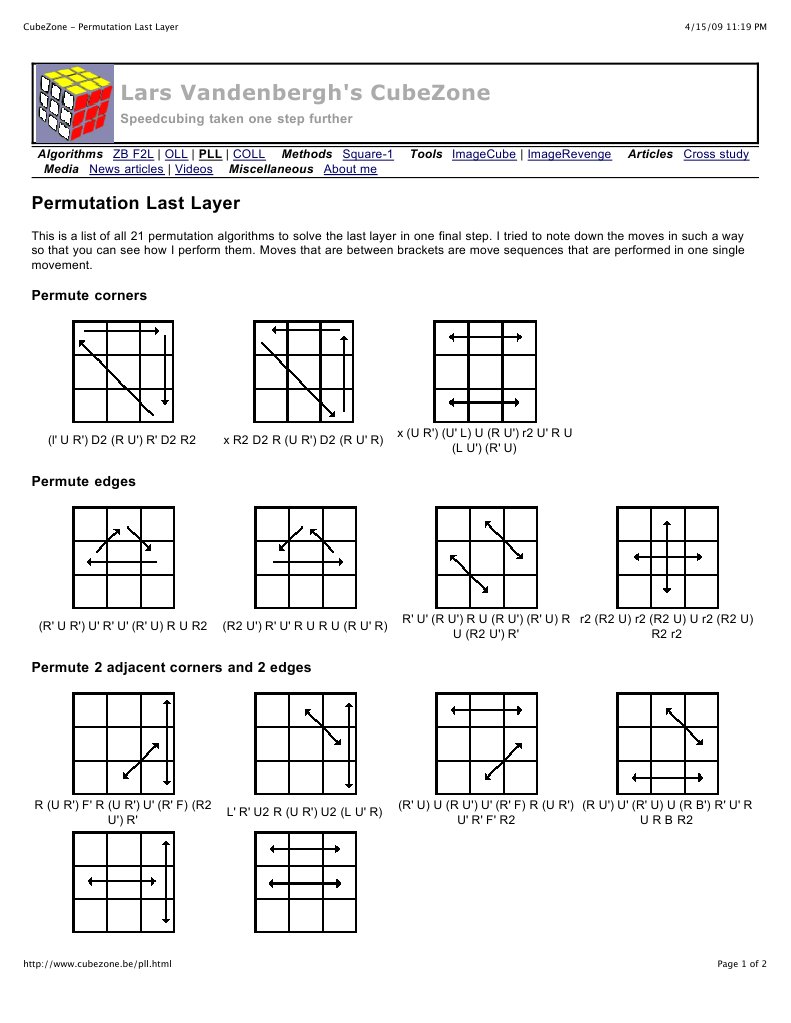 CubeZone - Permutation Last Layer 4/15/09 11:19 PM

Lars Vandenbergh's CubeZone

Speedcubing taken one step further

Algorithms ZB F2L | OLL | PLL | COLL Methods Square-1 Tools ImageCube | ImageRevenge Articles Cross study Media News articles | Videos Miscellaneous About me

Permutation Last Layer

This is a list of all 21 permutation algorithms to solve the last layer in one final step. I tried to note down the moves in such a way so that you can see how I perform them. Moves that are between brackets are move sequences that are performed in one single movement.

Permute corners

(l' U R') D2 (R U') R' D2 R2

x R2 D2 R (U R') D2 (R U' R)

x (U R') (U' L) U (R U') r2 U' R U (L U') (R' U)

Permute edges

(R' U R') U' R' U' (R' U) R U R2

(R2 U') R' U' R U R U (R U' R)

R' U' (R U') R U (R U') (R' U) R U (R2 U') R'

r2 (R2 U) r2 (R2 U) U r2 (R2 U) R2 r2

Permute 2 adjacent corners and 2 edges

R (U R') F' R (U R') U' (R' F) (R2 U') R'

L' R' U2 R (U R') U2 (L U' R)

(R' U) U (R U') U' (R' F) R (U R') U' R' F' R2

(R U') U' (R' U) U (R B') R' U' R U R B R2

http://www.cubezone.be/pll.html Page 1 of 2