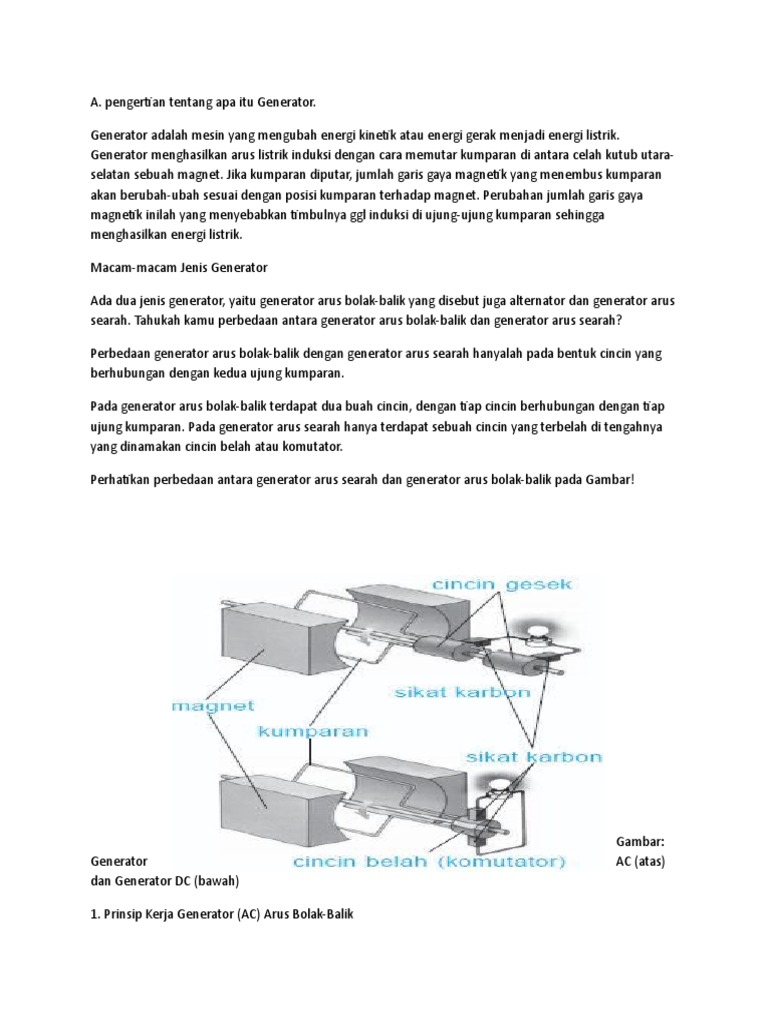 A. pengertian tentang apa itu Generator.

Generator adalah mesin yang mengubah energi kinetik atau energi gerak menjadi energi listrik. Generator menghasilkan arus listrik induksi dengan cara memutar kumparan di antara celah kutub utara-selatan sebuah magnet. Jika kumparan diputar, jumlah garis gaya magnetik yang menembus kumparan akan berubah-ubah sesuai dengan posisi kumparan terhadap magnet. Perubahan jumlah garis gaya magnetik inilah yang menyebabkan timbulnya ggl induksi di ujung-ujung kumparan sehingga menghasilkan energi listrik.

Macam-macam Jenis Generator

Ada dua jenis generator, yaitu generator arus bolak-balik yang disebut juga alternator dan generator arus searah. Tahukah kamu perbedaan antara generator arus bolak-balik dan generator arus searah?

Perbedaan generator arus bolak-balik dengan generator arus searah hanyalah pada bentuk cincin yang berhubungan dengan kedua ujung kumparan.

Pada generator arus bolak-balik terdapat dua buah cincin, dengan tiap cincin berhubungan dengan tiap ujung kumparan. Pada generator arus searah hanya terdapat sebuah cincin yang terbelah di tengahnya yang dinamakan cincin belah atau komutator.

Perhatikan perbedaan antara generator arus searah dan generator arus bolak-balik pada Gambar!

cincin gesek
sikat karbon
magnet
kumparan
sikat karbon
cincin belah (komutator)

Gambar: Generator AC (atas) dan Generator DC (bawah)

1. Prinsip Kerja Generator (AC) Arus Bolak-Balik