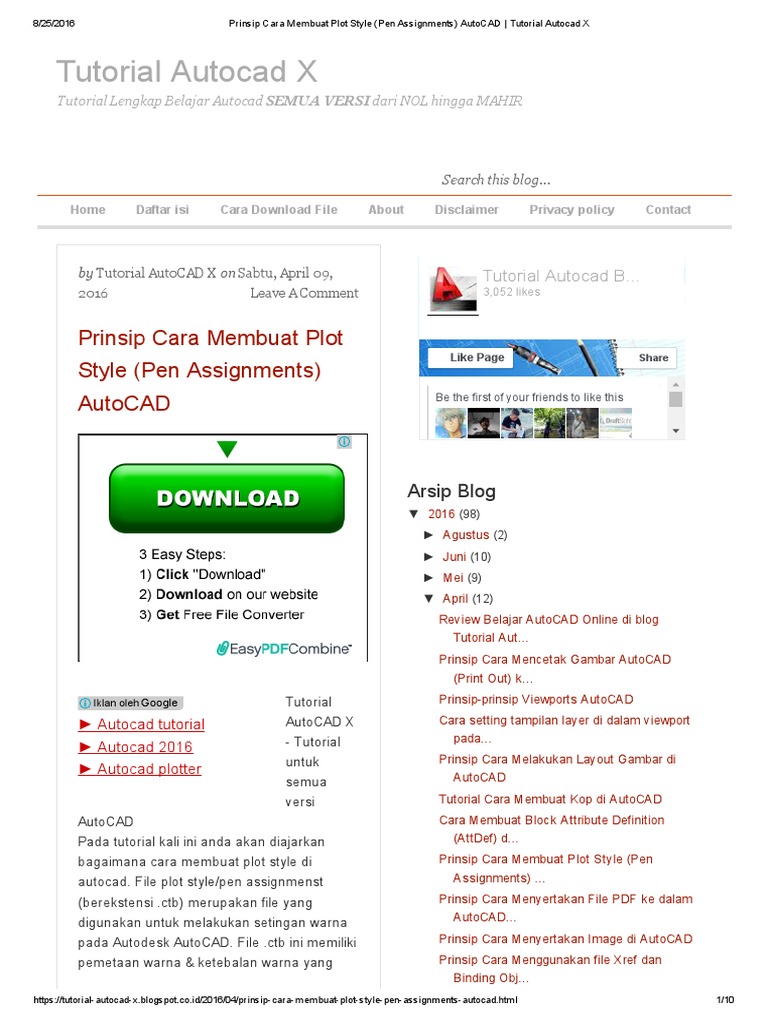 8/25/2016 Prinsip Cara Membuat Plot Style (Pen Assignments) AutoCAD | Tutorial Autocad X

Tutorial Autocad X

Tutorial Lengkap Belajar Autocad SEMUA VERSI dari NOL hingga MAHIR

Search this blog...

Home Daftar isi Cara Download File About Disclaimer Privacy policy Contact

by Tutorial AutoCAD X on Sabtu, April 09, 2016 Leave A Comment

Prinsip Cara Membuat Plot Style (Pen Assignments) AutoCAD

DOWNLOAD

3 Easy Steps:
1) Click "Download"
2) Download on our website
3) Get Free File Converter

EasyPDFCombine

Iklan oleh Google
► Autocad tutorial
► Autocad 2016
► Autocad plotter

Tutorial AutoCAD X - Tutorial untuk semua versi AutoCAD

Pada tutorial kali ini anda akan diajarkan bagaimana cara membuat plot style di autocad. File plot style/pen assignmenst (berekstensi .ctb) merupakan file yang digunakan untuk melakukan setingan warna pada Autodesk AutoCAD. File .ctb ini memiliki pemetaan warna & ketebalan warna yang

Tutorial Autocad B...
3,052 likes

Like Page Share

Be the first of your friends to like this

Arsip Blog

▼ 2016 (98)
► Agustus (2)
► Juni (10)
► Mei (9)
▼ April (12)
Review Belajar AutoCAD Online di blog Tutorial Aut...
Prinsip Cara Mencetak Gambar AutoCAD (Print Out) k...
Prinsip-prinsip Viewports AutoCAD
Cara setting tampilan layer di dalam viewport pada...
Prinsip Cara Melakukan Layout Gambar di AutoCAD
Tutorial Cara Membuat Kop di AutoCAD
Cara Membuat Block Attribute Definition (AttDef) d...
Prinsip Cara Membuat Plot Style (Pen Assignments) ...
Prinsip Cara Menyertakan File PDF ke dalam AutoCAD...
Prinsip Cara Menyertakan Image di AutoCAD
Prinsip Cara Menggunakan file Xref dan Binding Obj...

https://tutorial-autocad-x.blogspot.co.id/2016/04/prinsip-cara-membuat-plot-style-pen-assignments-autocad.html 1/10